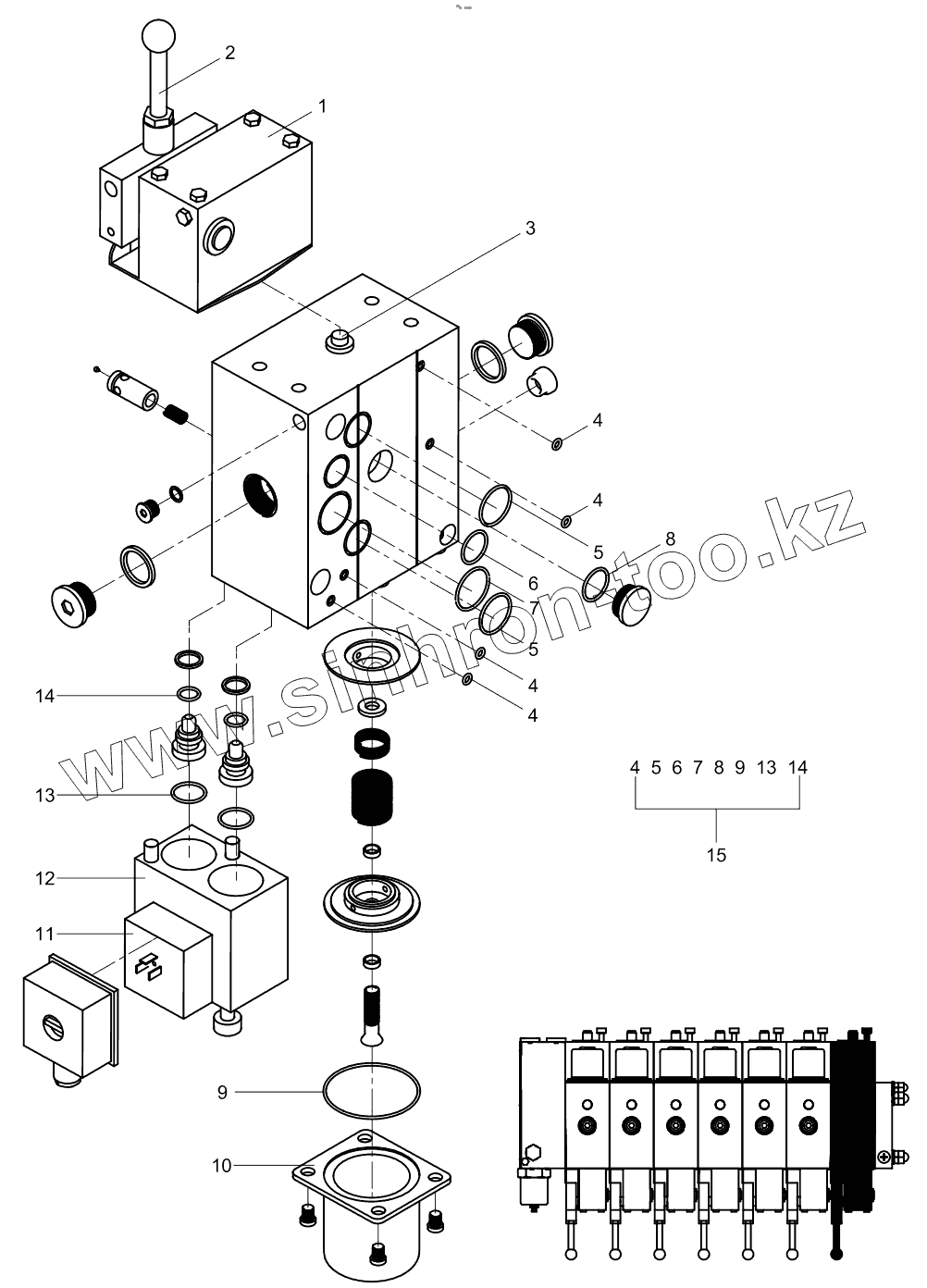 2
1
3
4
4
5
8
6
7
5
4
4
14
13
12
11
9
10
4 5 6 7 8 9 13 14
15
www.sinhron-too.kz