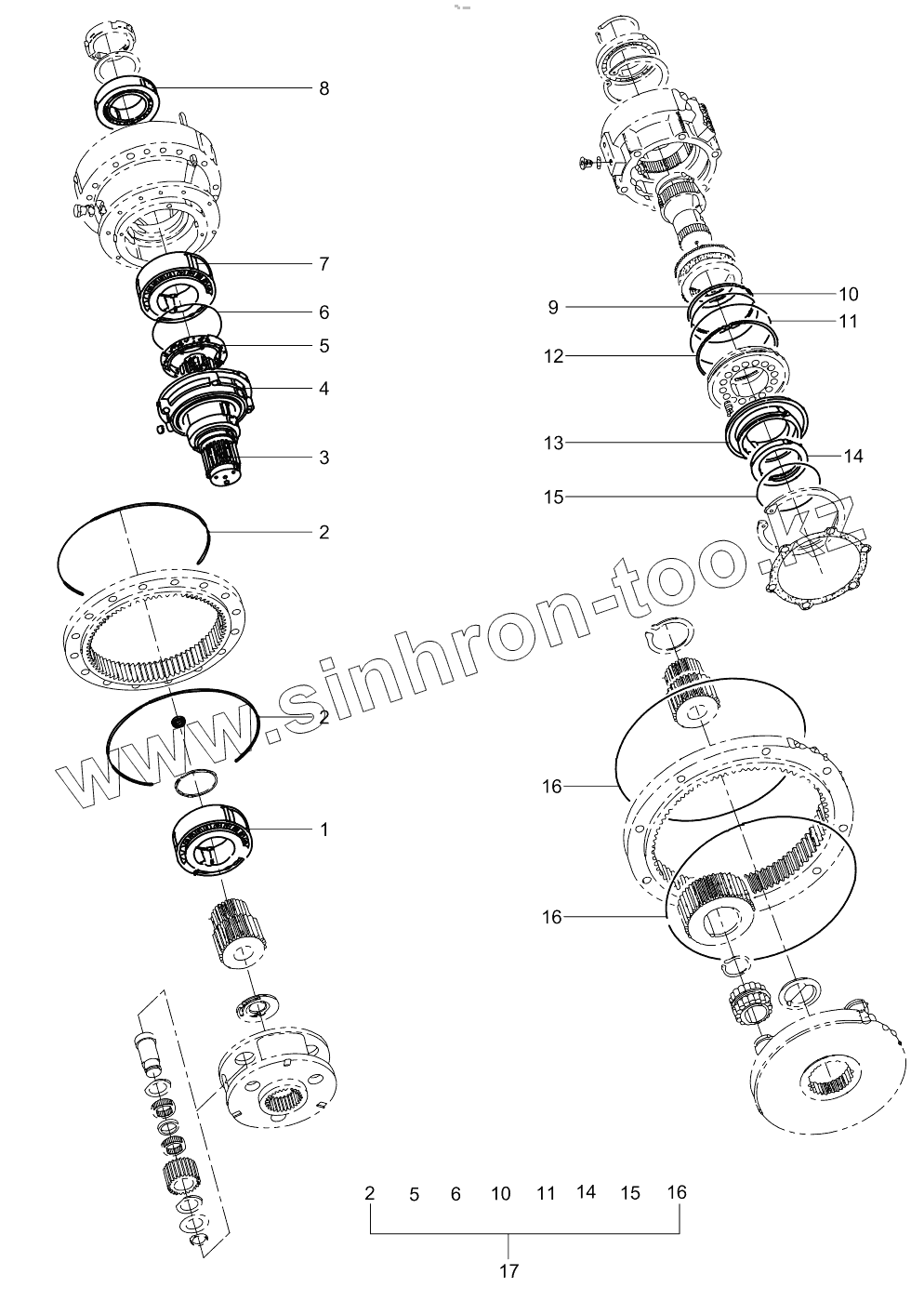 8
7
6
5
4
3
2
2
1
10
9
11
12
13
14
15
16
16
www.sinhron-too.kz
2 5 6 10 11 14 15 16
17