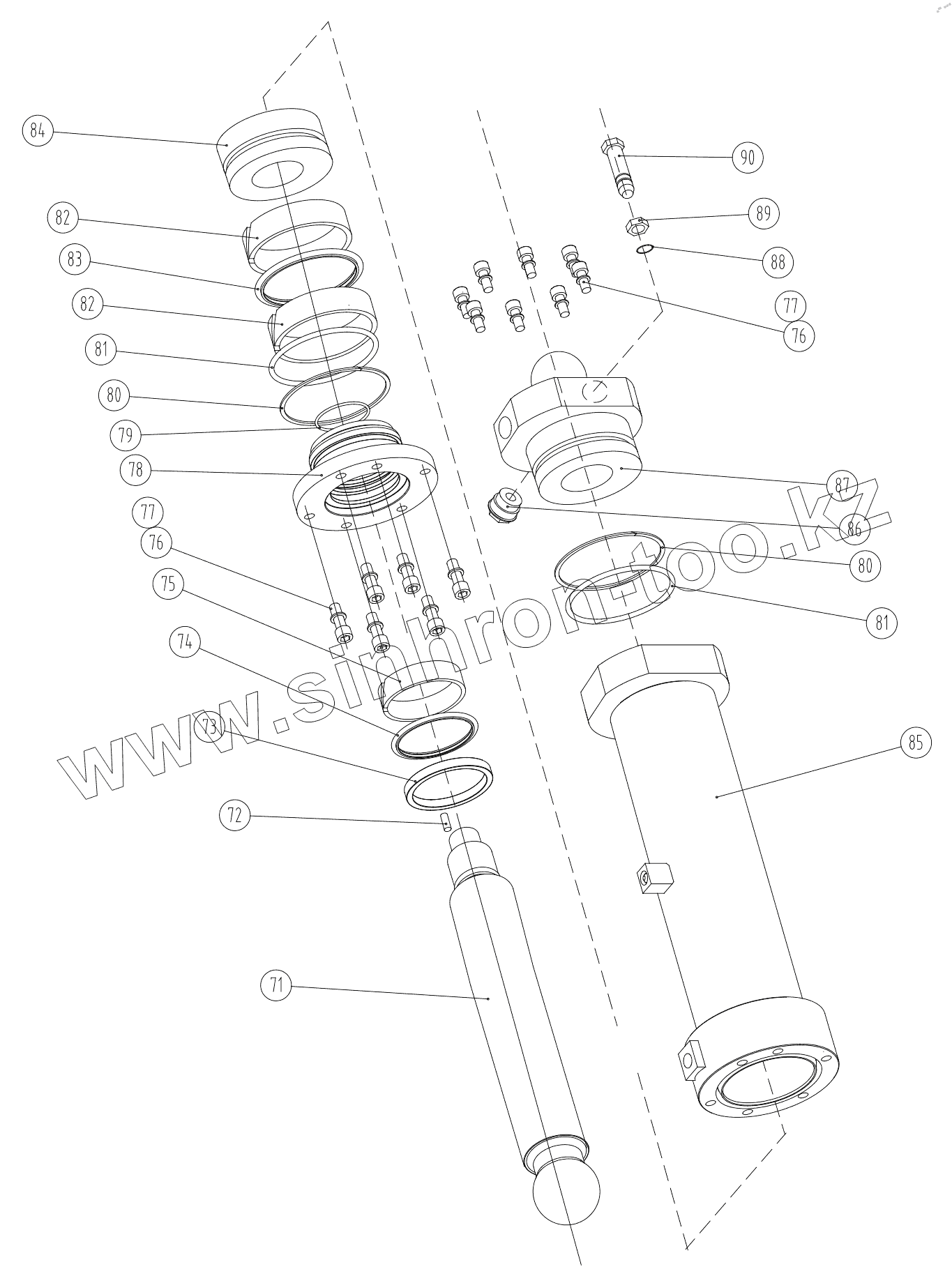 84
82
83
82
81
80
79
78
77
76
75
74
73
72
71
90
89
88
77
76
87
86
80
81
85
www.sinhron-too.kz