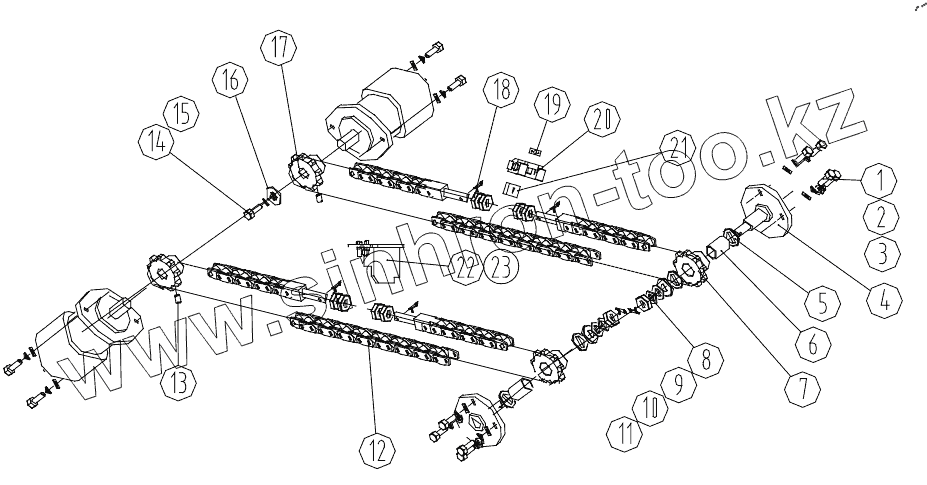 17
16
15
14
18
19
20
21
1
2
3
4
5
6
7
8
9
10
11
12
13
22
23
www.sinhon-too.kz