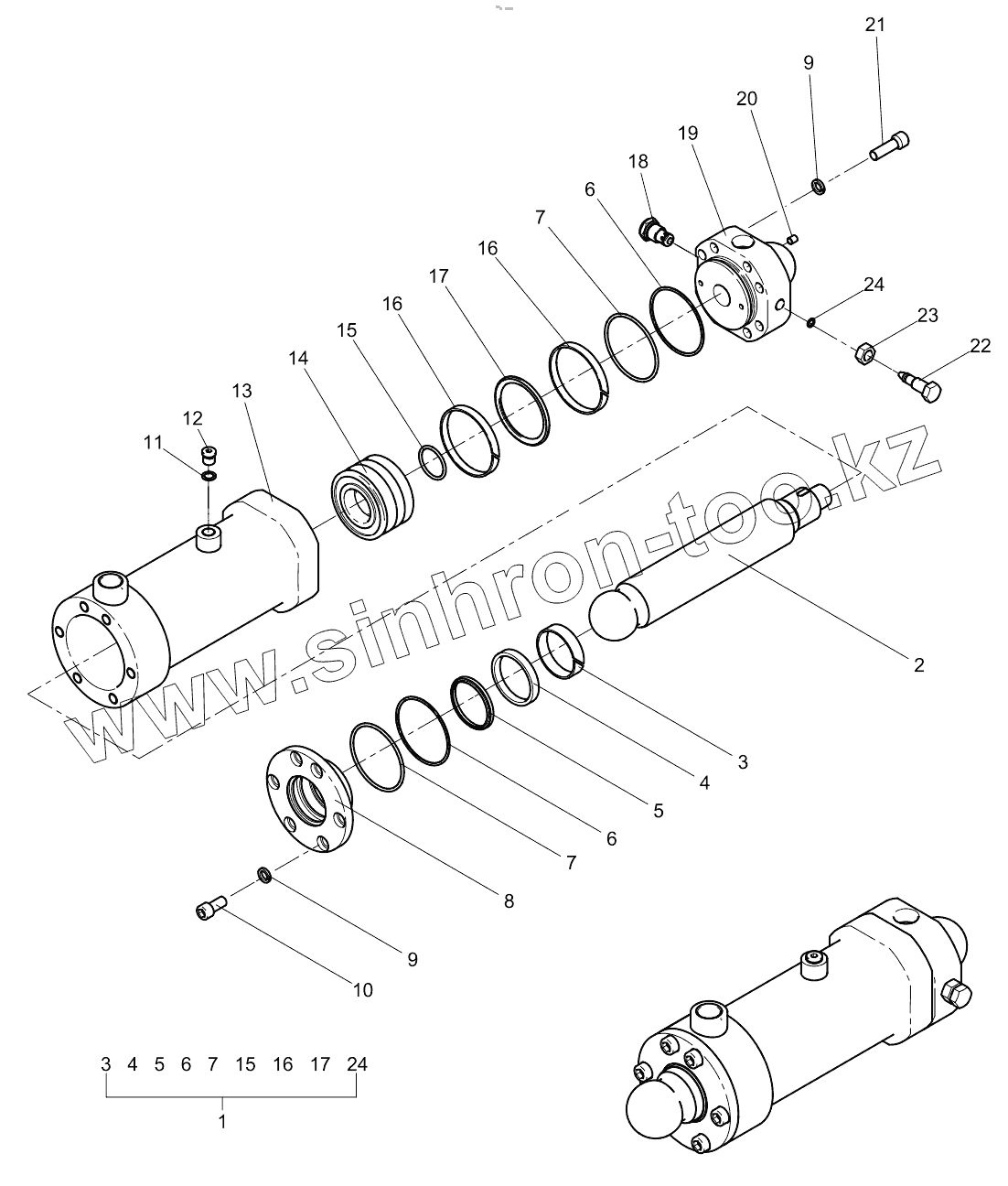 21
9
20
19
18
6
7
16
17
16
15
14
13
12
11
24
23
22
www.sinhron-too.kz
2
3
4
5
6
7
8
9
10
3 4 5 6 7 15 16 17 24
1