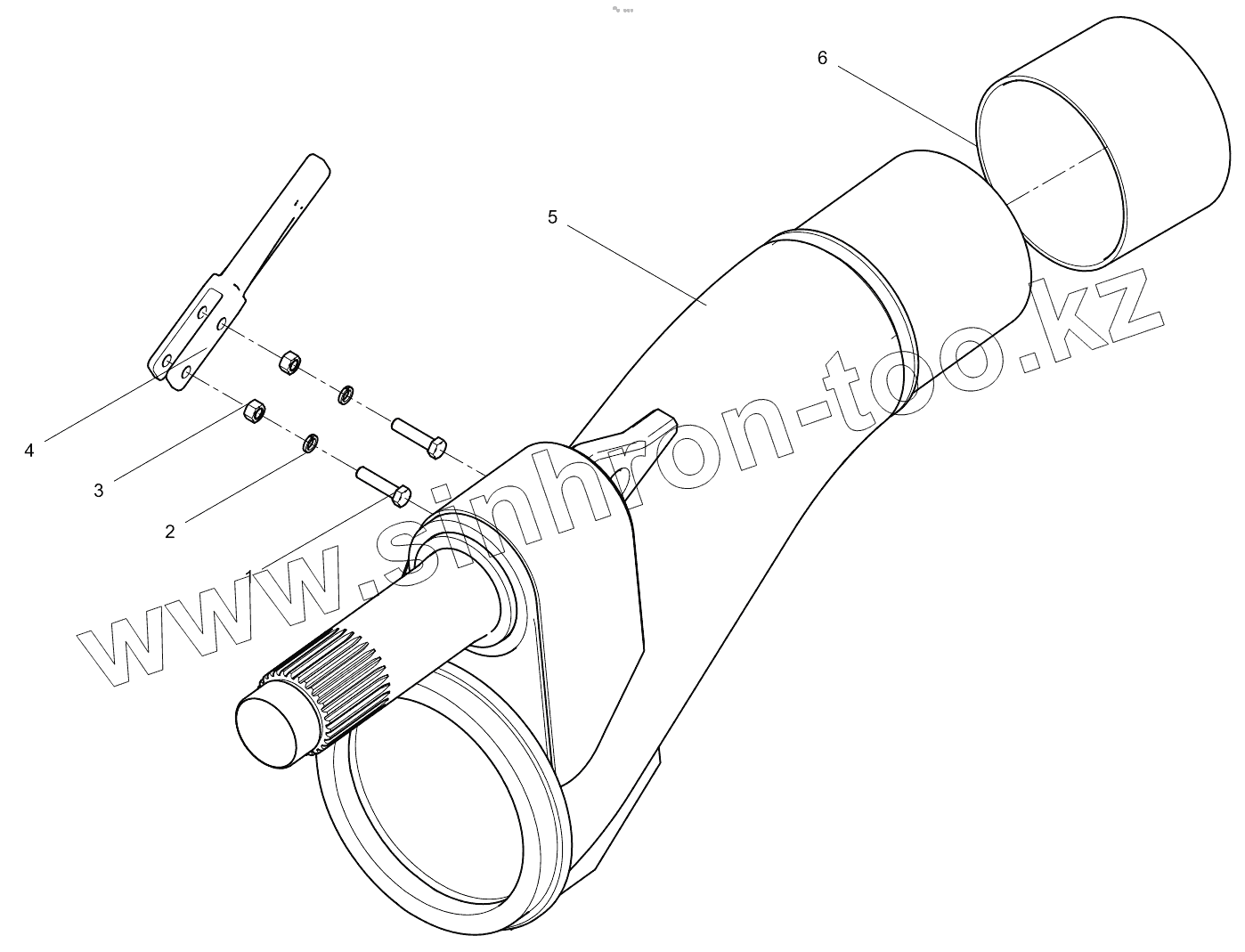 6
5
4
3
2
1
www.sinhron-too.kz