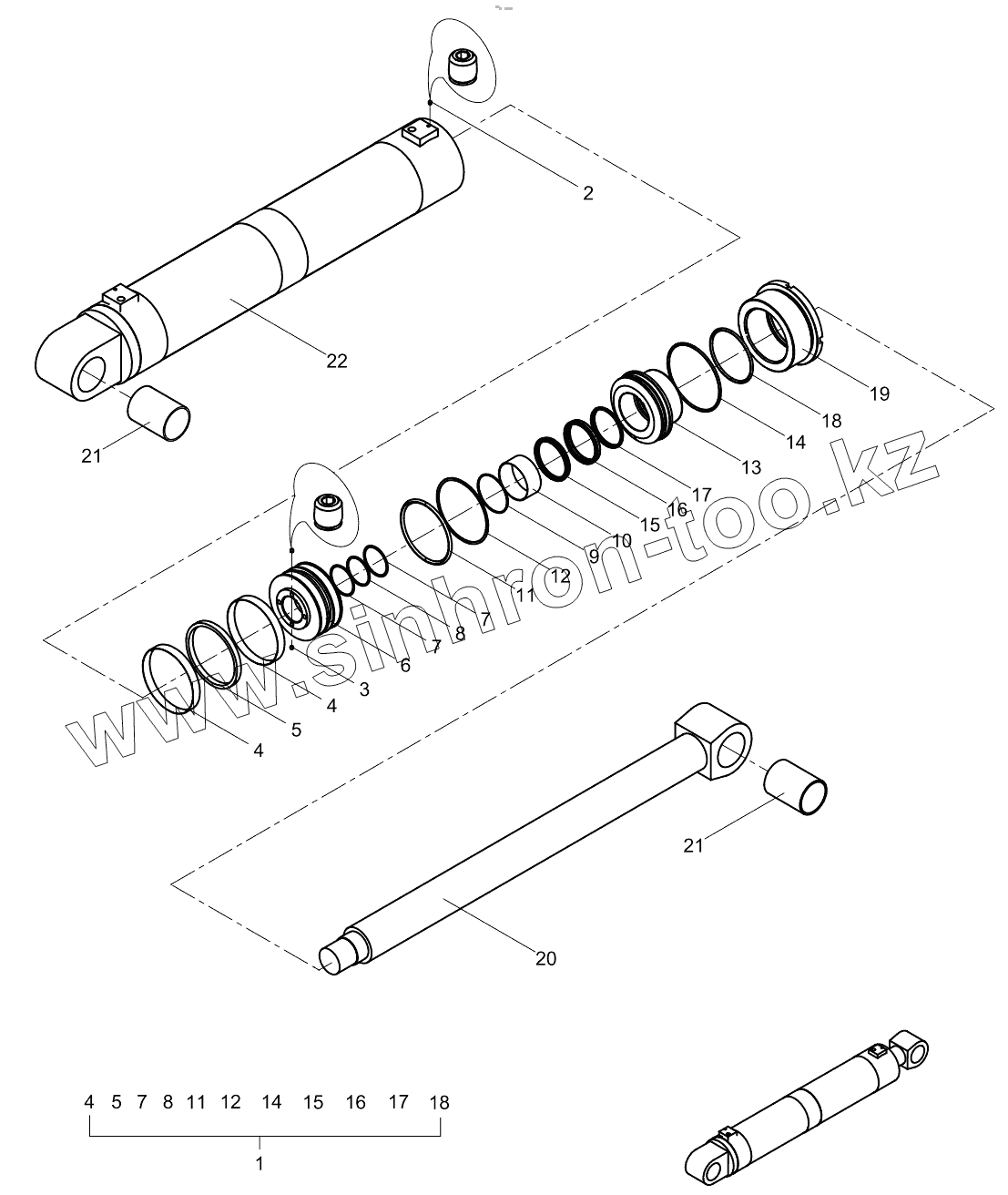 2
22
21
19
18
14
13
17
16
15
10
9
12
11
7
8
7
6
3
4
5
4
www.sinhron-too.kz
21
20
4 5 7 8 11 12 14 15 16 17 18
1