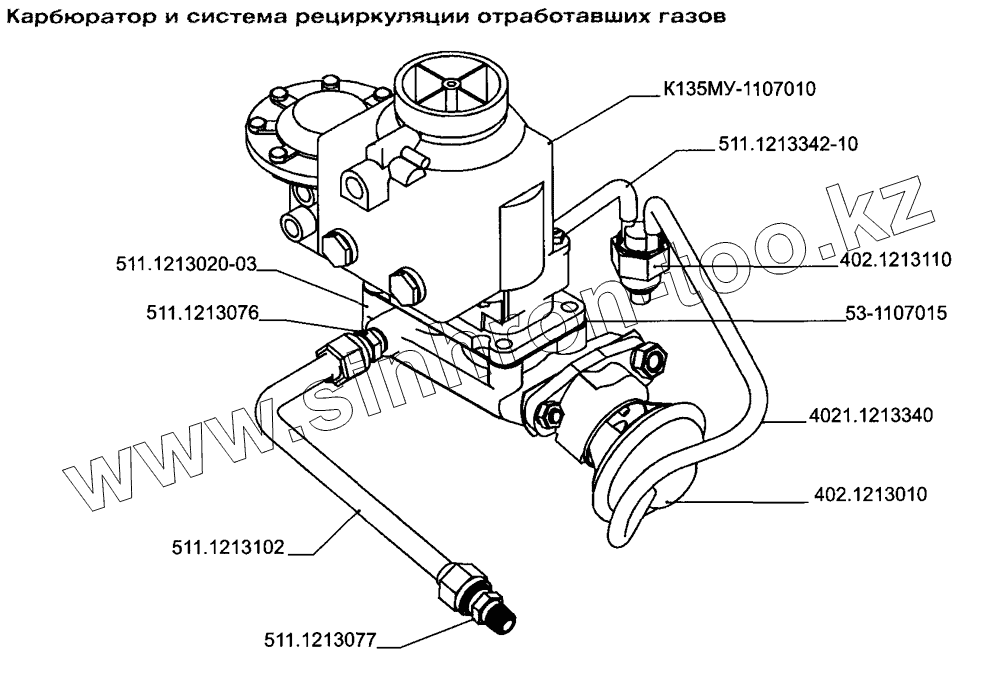 Карбюратор и система рециркуляции отработавших газов

К135МУ-1107010

511.1213342-10

402.1213110

511.1213020-03

511.1213076

53-1107015

4021.1213340

402.1213010

511.1213102

511.1213077

www.sinkron-too.kz