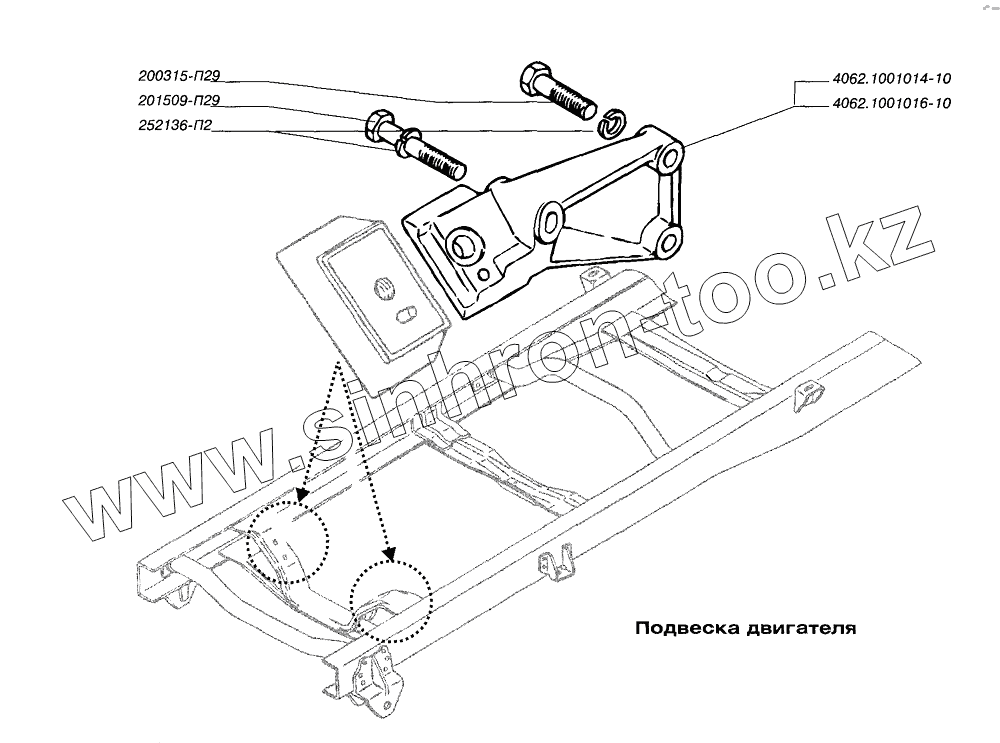 200315-П29
201509-П29
252136-П2
4062.1001014-10
4062.1001016-10

www.sinhron-too.kz

Подвеска двигателя