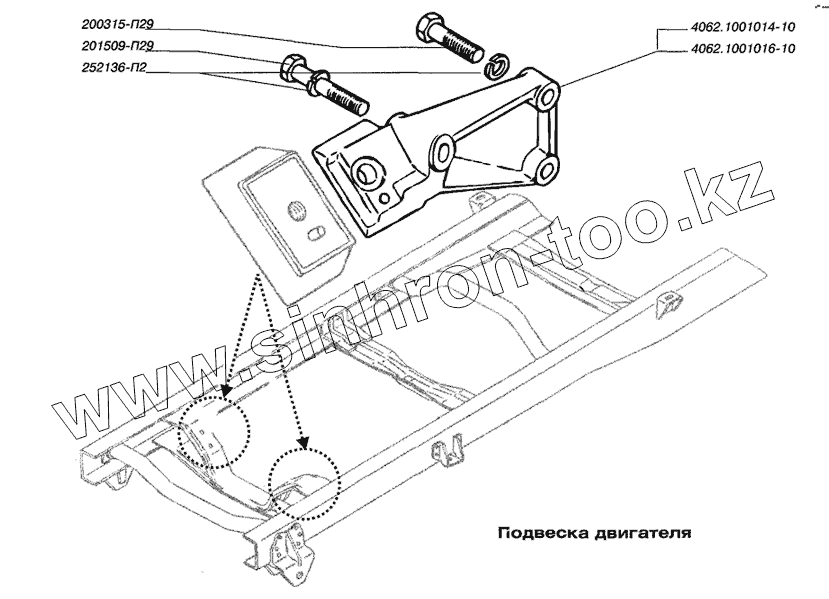 200315-П29
201509-П29
252136-П2
4062.1001014-10
4062.1001016-10

www.sinhron-too.kz

Подвеска двигателя