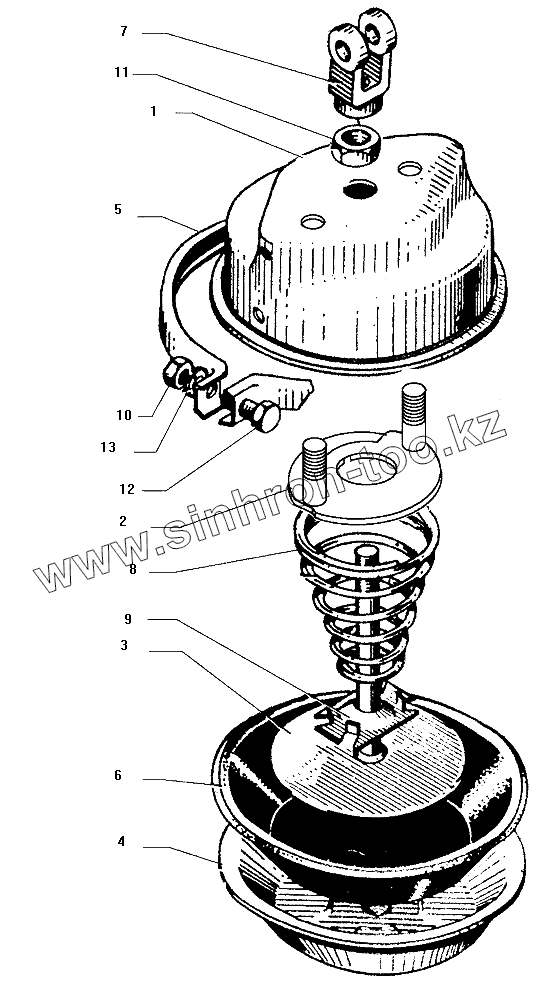 7
11
1
5
10
13
12
2
8
9
3
6
4
www.sinhron-too.kz