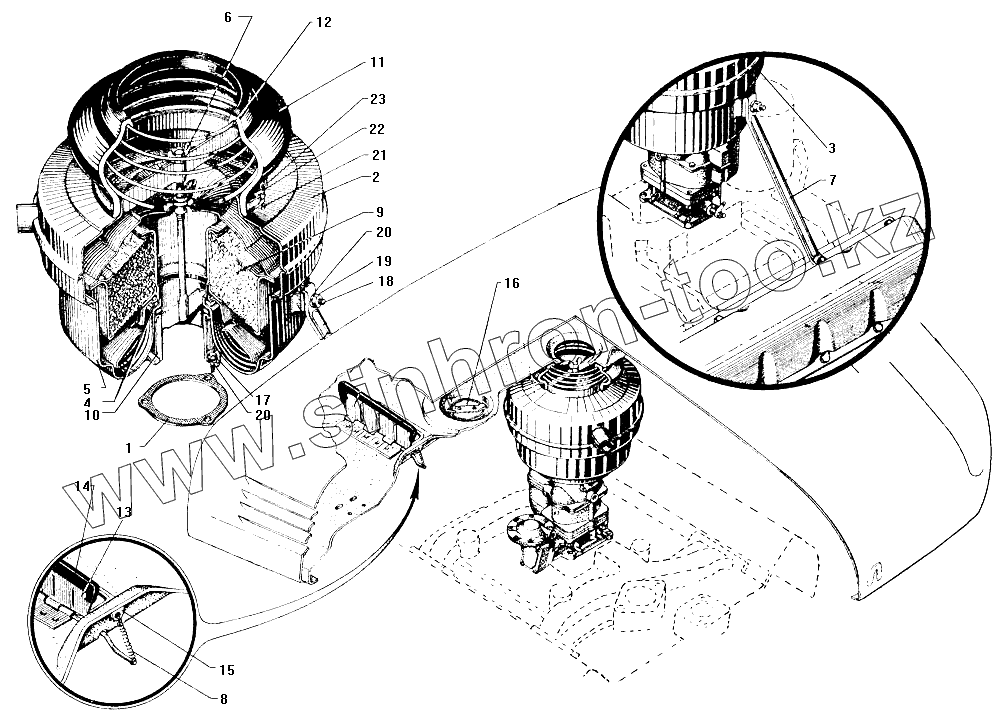 6
12
11
23
22
21
2
9
20
19
18
3
7
16
5
4
10
1
17
20
14
13
15
8
www.sinhron-too.kz