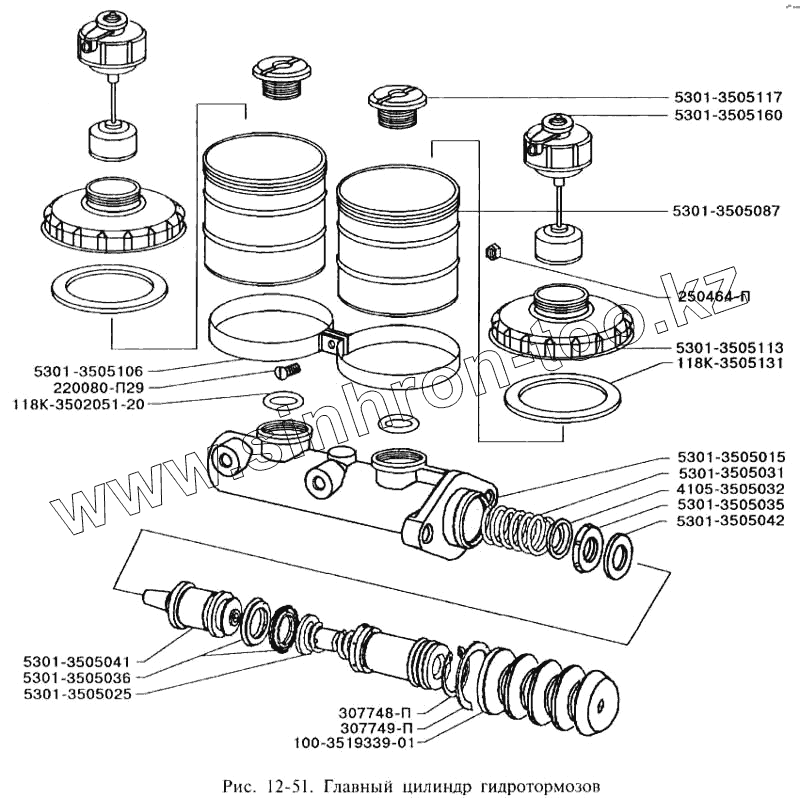 5301-3505117
5301-3505160
5301-3505087
250464-П
5301-3505113
118К-3505131
5301-3505106
220080-П29
118К-3502051-20
5301-3505015
5301-3505031
4105-3505032
5301-3505035
5301-3505042
5301-3505041
5301-3505036
5301-3505025
307748-П
307749-П
100-3519339-01
www.sinhron-too.kz

Рис. 12-51. Главный цилиндр гидротормозов