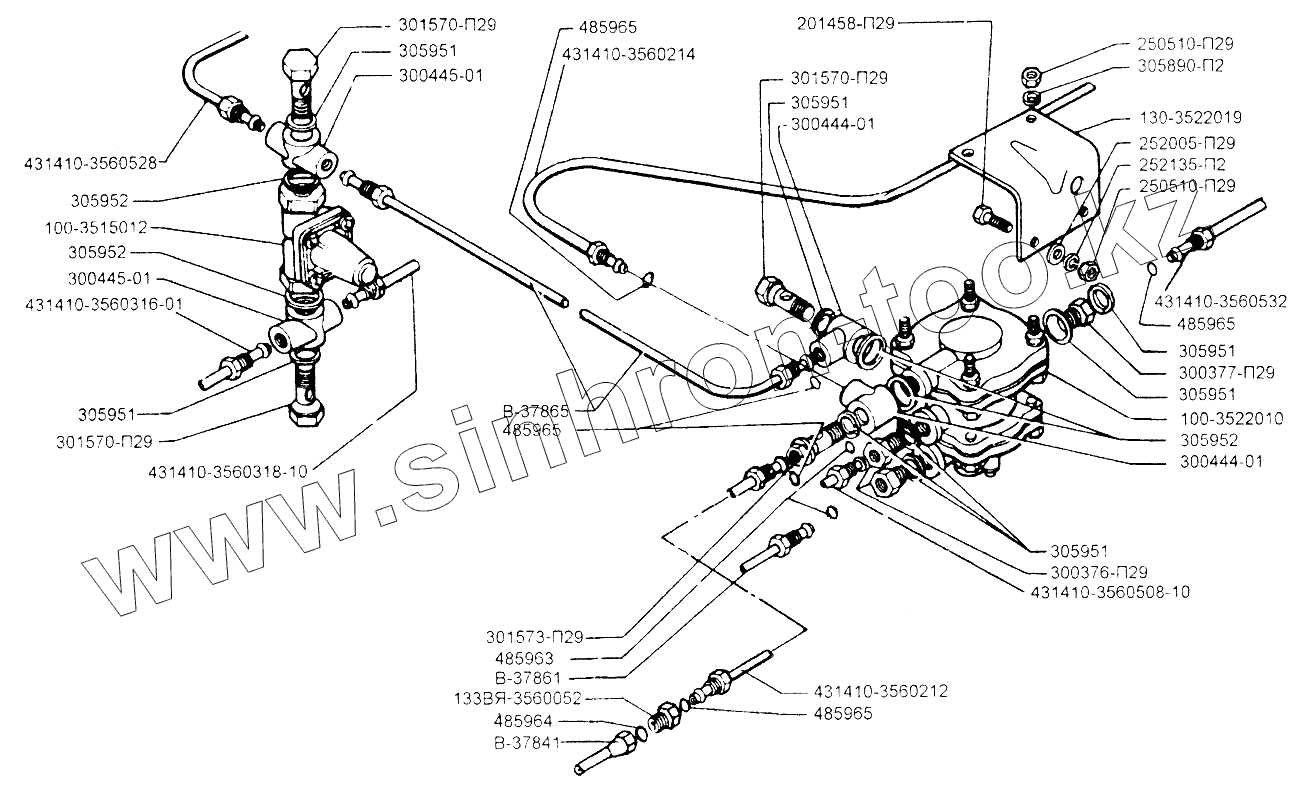 301570-П29
305951
300445-01
431410-3560528
305952
100-3515012
305952
300445-01
431410-3560316-01
305951
301570-П29
431410-3560318-10
485965
431410-3560214
301570-П29
305951
300444-01
201458-П29
250510-П29
305890-П2
130-3522019
252005-П29
252135-П2
250510-П29
431410-3560532
485965
305951
300377-П29
305951
100-3522010
305952
300444-01
В-37865
485965
305951
300376-П29
431410-3560508-10
301573-П29
485963
В-37861
133ВЯ-3560052
485964
В-37841
431410-3560212
485965
www.sinhron-too.kz