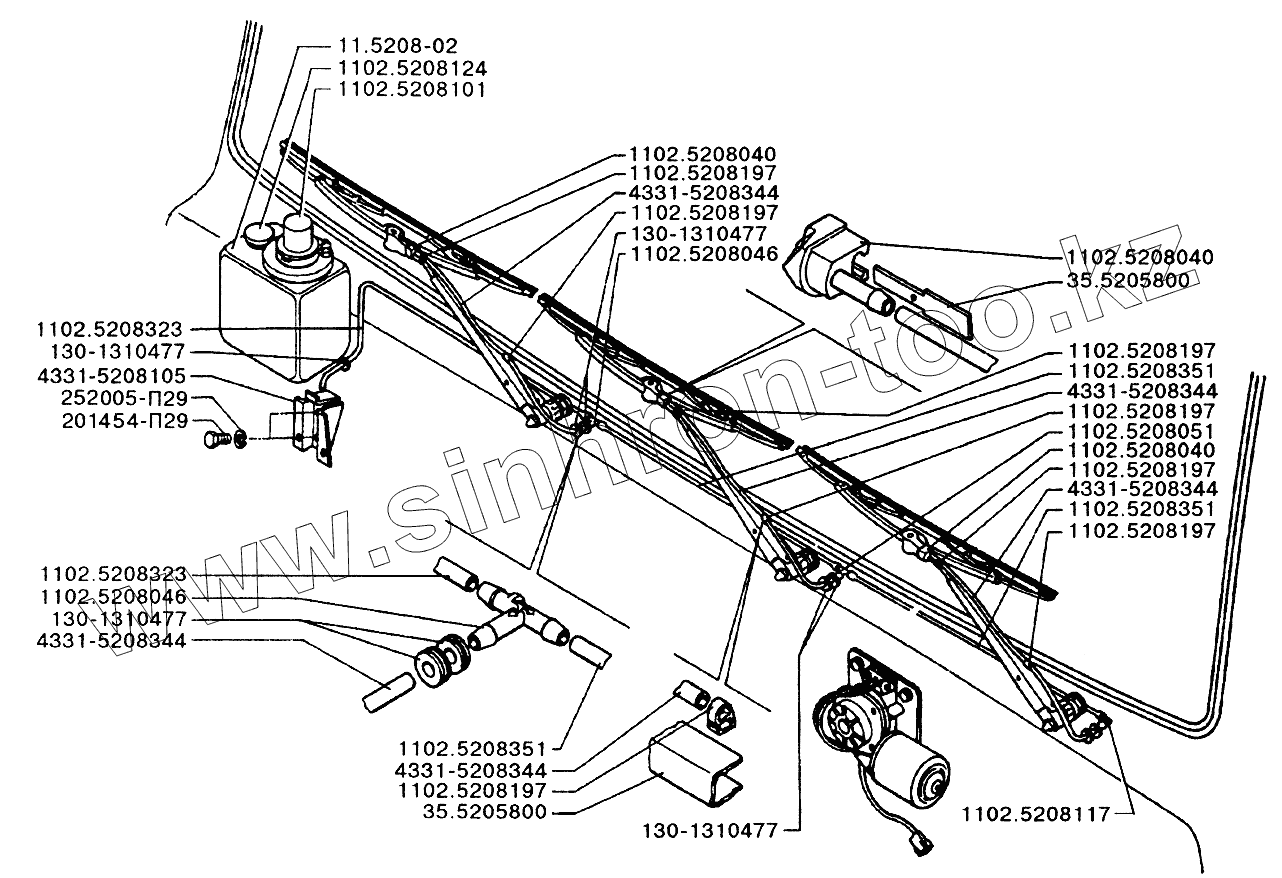 11.5208-02
1102.5208124
1102.5208101
1102.5208040
1102.5208197
4331-5208344
1102.5208197
130-1310477
1102.5208046
1102.5208040
35.5205800
1102.5208323
130-1310477
4331-5208105
252005-П29
201454-П29
1102.5208197
1102.5208351
4331-5208344
1102.5208197
1102.5208051
1102.5208040
1102.5208197
4331-5208344
1102.5208351
1102.5208197
1102.5208323
1102.5208046
130-1310477
4331-5208344
1102.5208351
4331-5208344
1102.5208197
35.5205800
130-1310477
1102.5208117
www.sinhron-too.kz