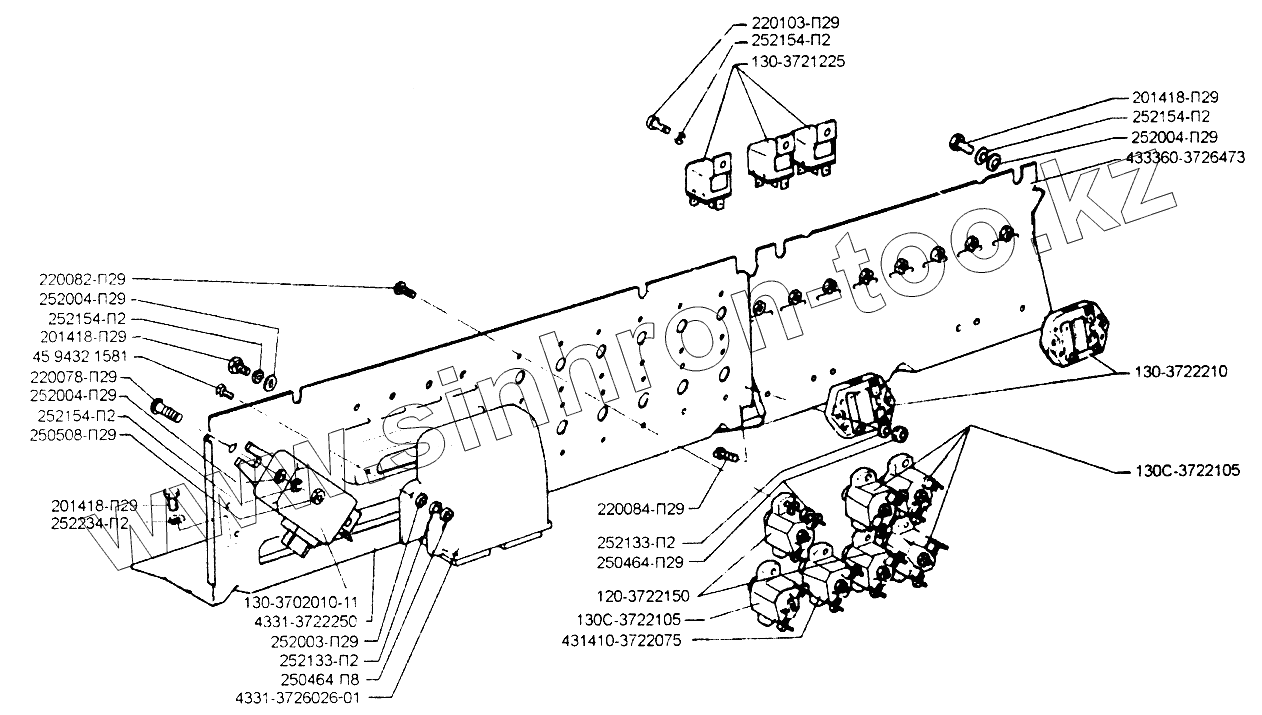 220103-П29
252154-П2
130-3721225

201418-П29
252154-П2
252004-П29
433360-3726473

220082-П29
252004-П29
252154-П2
201418-П29
45 9432 1581
220078-П29
252004-П29
252154-П2
250508-П29

201418-П29
252234-П2

130-3722210

130С-3722105

220084-П29

252133-П2
250464-П29

120-3722150
130С-3722105
431410-3722075

130-3702010-11
4331-3722250
252003-П29
252133-П2
250464 П8
4331-3726026-01

www.sinhron-too.kz