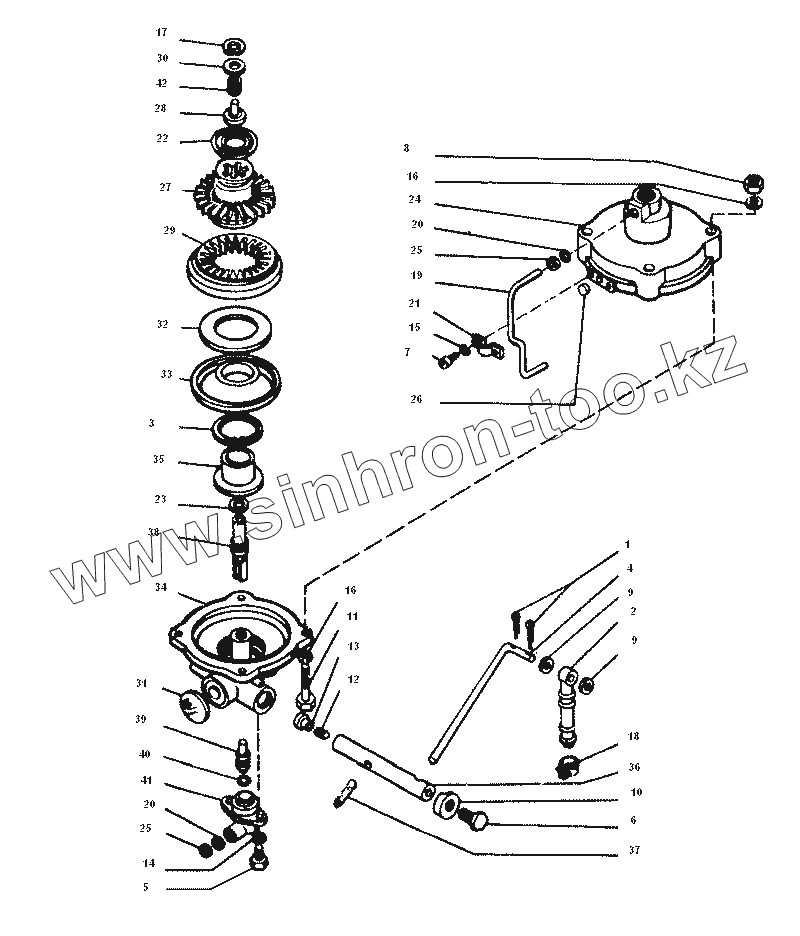 17
30
42
28
22
27
29
32
33
3
35
23
38
34
31
39
40
41
20
25
14
5
8
16
24
20
25
19
21
15
7
26
16
11
13
12
1
4
9
2
9
18
36
10
6
37
www.sinhron-too.kz