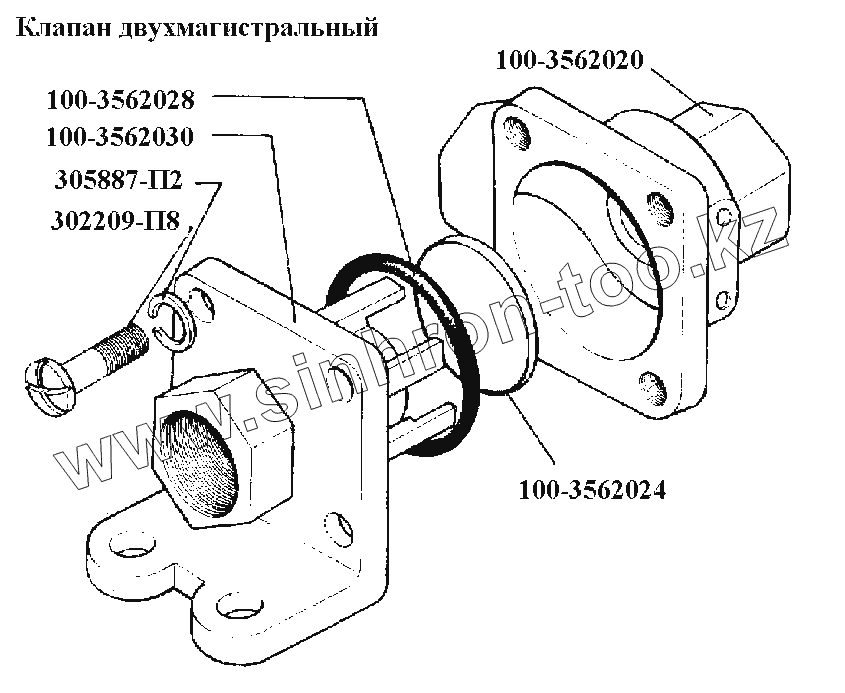 Клапан двухмагистральный

100-3562020

100-3562028

100-3562030

305887-П2

302209-П8

100-3562024

www.sinhron-too.kz