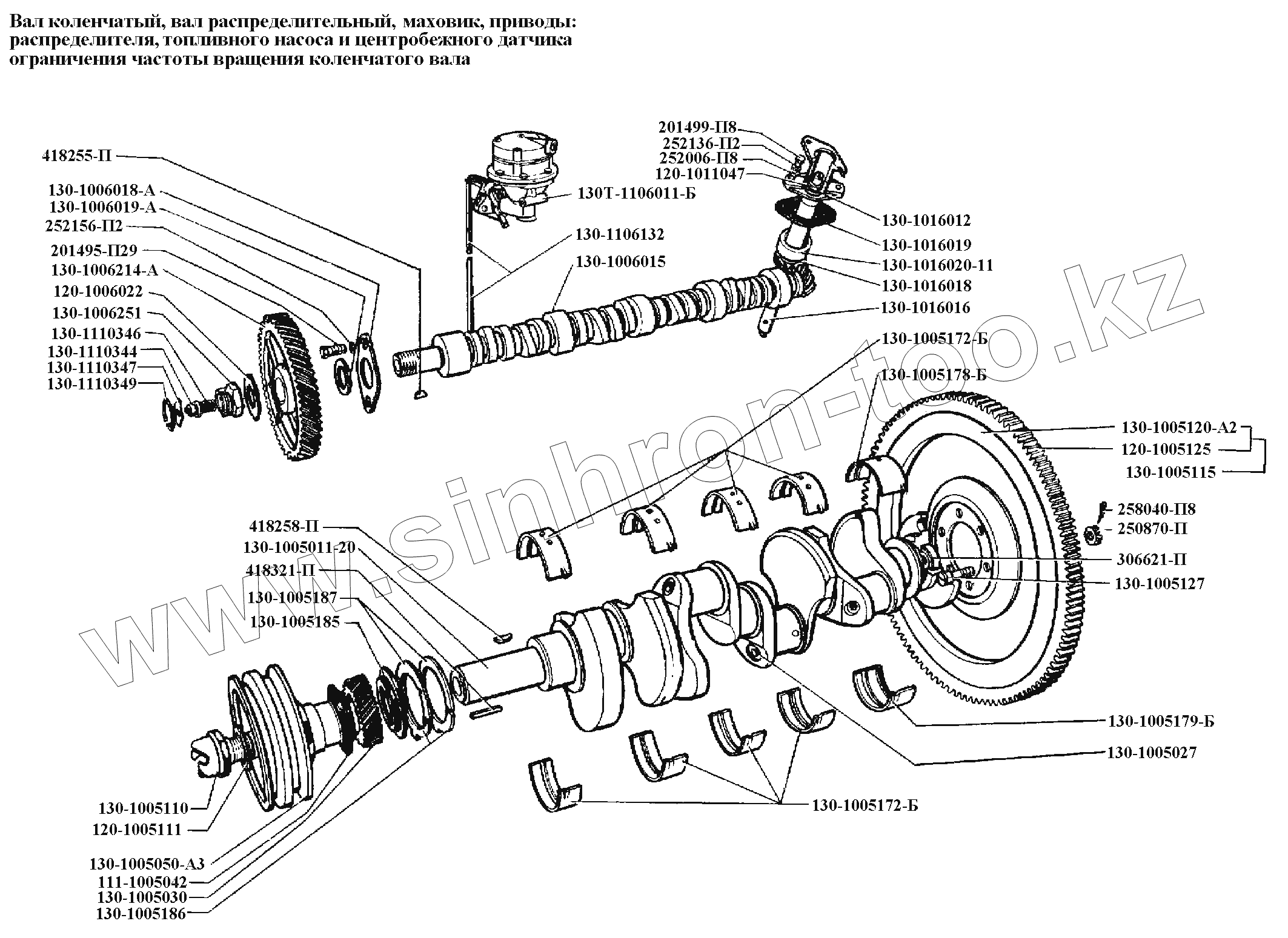 Вал коленчатый, вал распределительный, маховик, приводы: распределителя, топливного насоса и центробежного датчика ограничения частоты вращения коленчатого вала

418255-П
130-1006018-А
130-1006019-А
252156-П2
201495-П29
130-1006214-А
120-1006022
130-1006251
130-1110346
130-1110344
130-1110347
130-1110349
130Т-1106011-Б
130-1106132
130-1006015
201499-П8
252136-П2
252006-П8
120-1011047
130-1016012
130-1016019
130-1016020-11
130-1016018
130-1016016
130-1005172-Б
130-1005178-Б
130-1005120-А2
120-1005125
130-1005115
258040-П8
250870-П
306621-П
130-1005127
418258-П
130-1005011-20
418321-П
130-1005187
130-1005185
130-1005179-Б
130-1005027
130-1005172-Б
130-1005110
120-1005111
130-1005050-А3
111-1005042
130-1005030
130-1005186

www.sinhron-too.kz