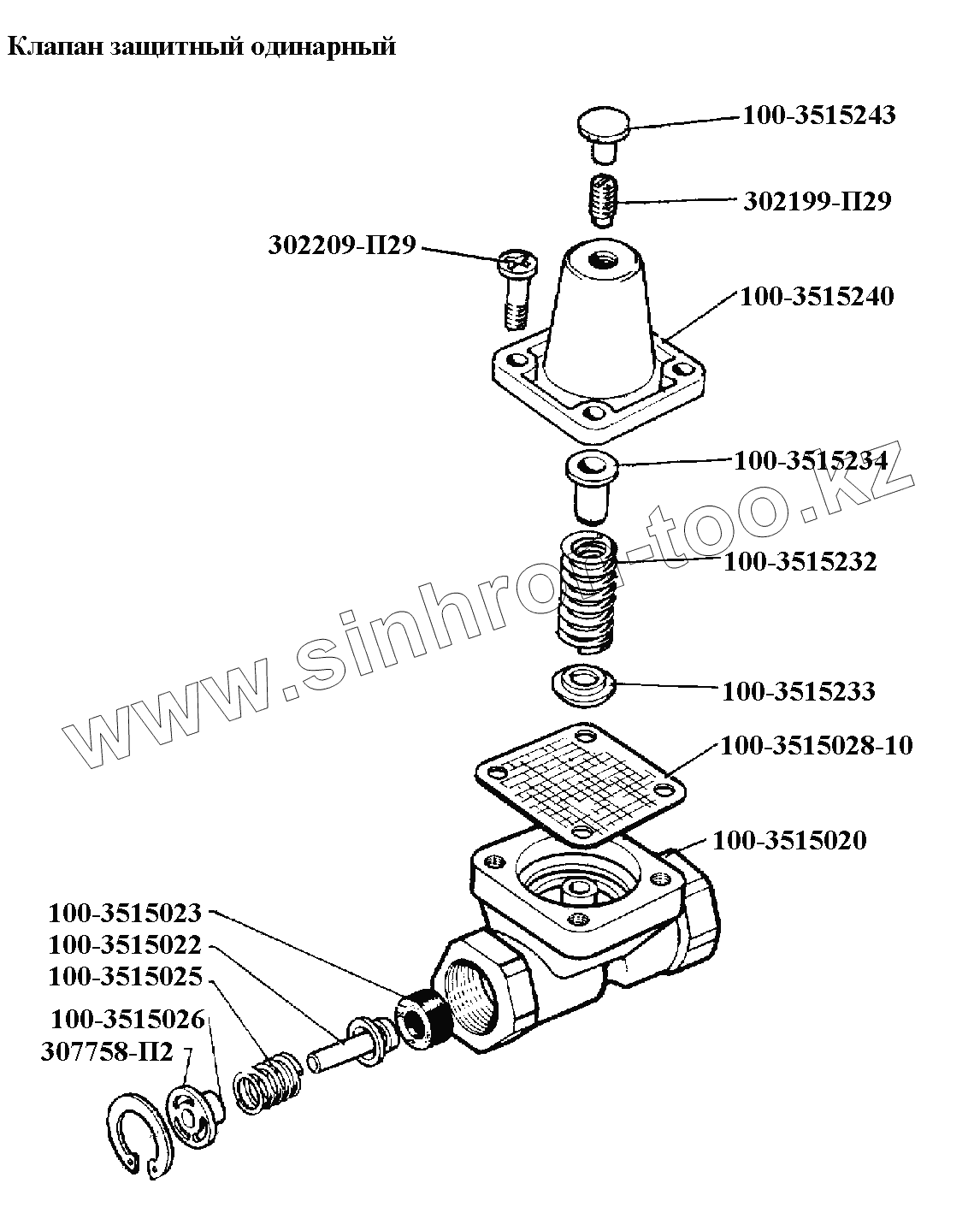 Клапан защитный одинарный

100-3515243

302199-П29

302209-П29

100-3515240

100-3515234

100-3515232

100-3515233

100-3515028-10

100-3515020

100-3515023
100-3515022
100-3515025
100-3515026
307758-П2

www.sinhron-too.kz