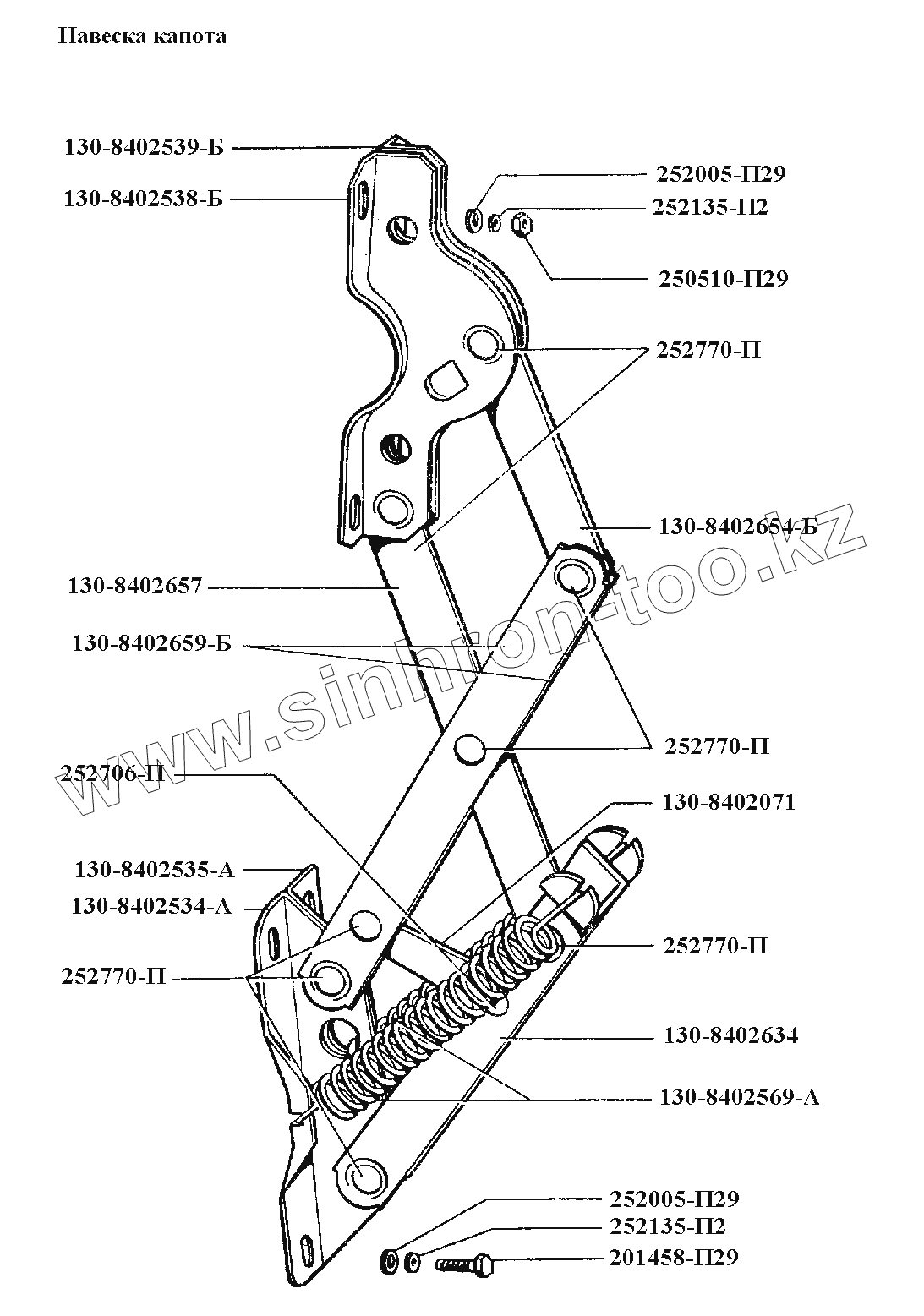 Навеска капота

130-8402539-Б
130-8402538-Б
252005-П29
252135-П2
250510-П29
252770-П
130-8402654-Б
130-8402657
130-8402659-Б
252770-П
252706-П
130-8402071
130-8402535-А
130-8402534-А
252770-П
252770-П
130-8402634
130-8402569-А
252005-П29
252135-П2
201458-П29

www.sinhron-too.kz