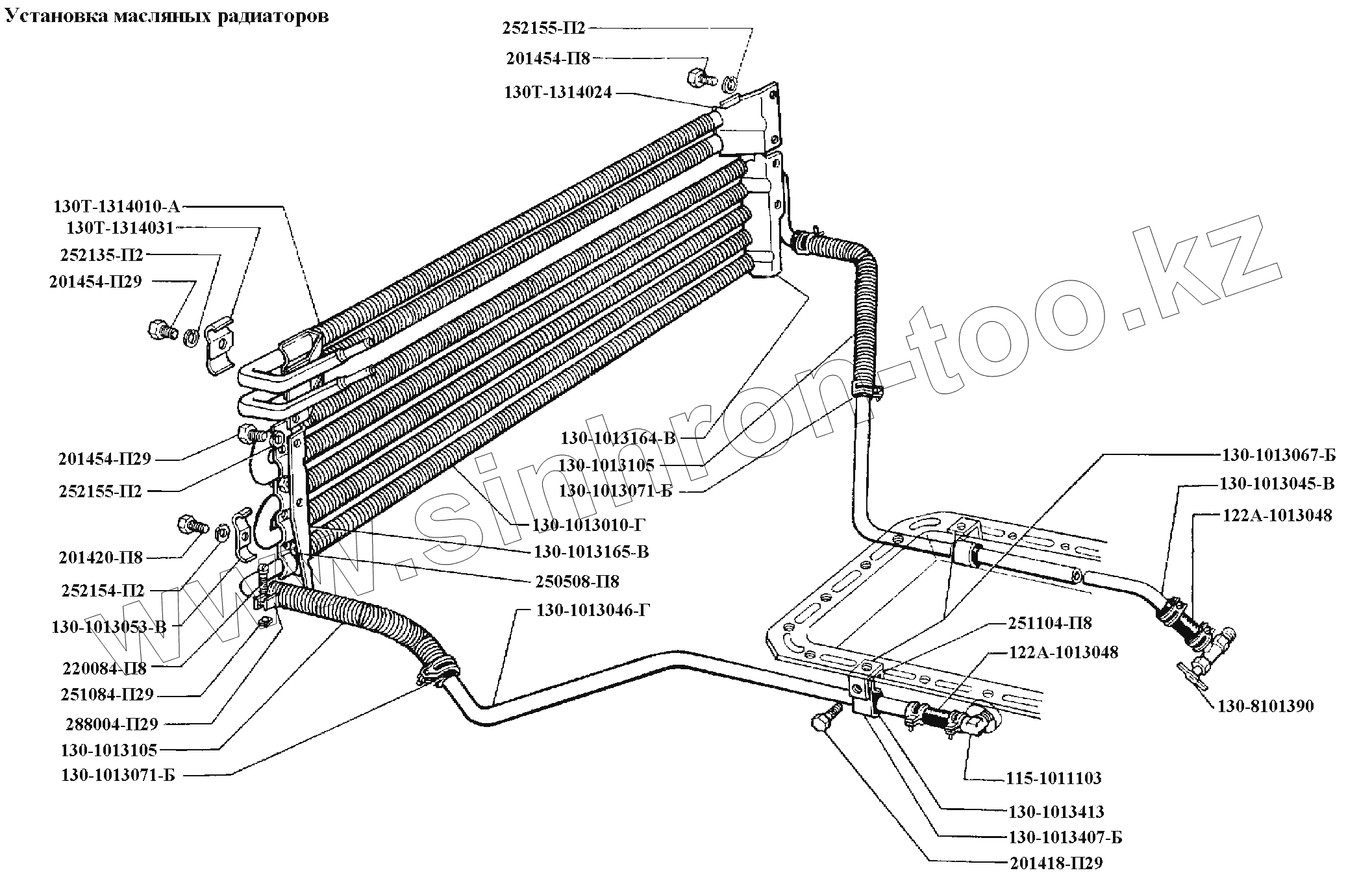 Установка масляных радиаторов

252155-П2
201454-П8
130Т-1314024

130Т-1314010-А
130Т-1314031
252135-П2
201454-П29

201454-П29
252155-П2
201420-П8
252154-П2
130-1013053-В
220084-П8
251084-П29
288004-П29
130-1013105
130-1013071-Б

130-1013164-В
130-1013105
130-1013071-Б
130-1013010-Г
130-1013165-В
250508-П8
130-1013046-Г

130-1013067-Б
130-1013045-В
122А-1013048
251104-П8
122А-1013048
130-8101390
115-1011103
130-1013413
130-1013407-Б
201418-П29

www.sinhron-too.kz