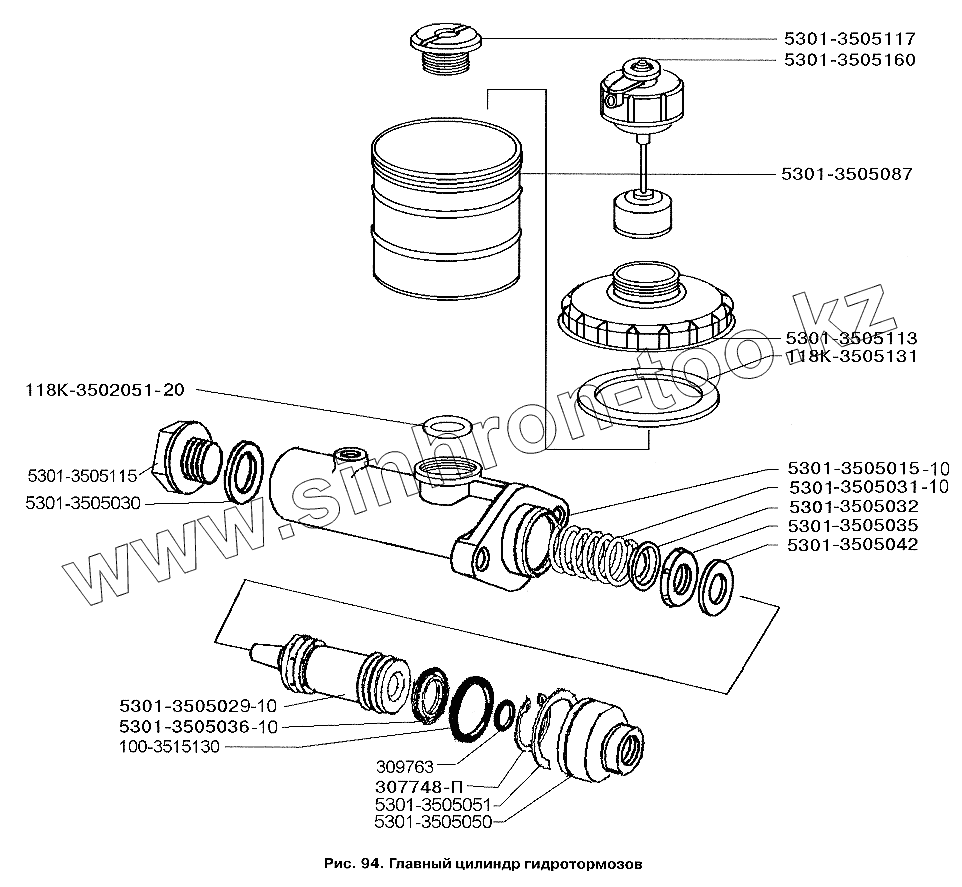 5301-3505117
5301-3505160
5301-3505087
5301-3505113
118K-3505131
118K-3502051-20
5301-3505115
5301-3505030
5301-3505015-10
5301-3505031-10
5301-3505032
5301-3505035
5301-3505042
5301-3505029-10
5301-3505036-10
100-3515130
309763
307748-П
5301-3505051
5301-3505050
www.sinhron-too.kz

Рис. 94. Главный цилиндр гидротормозов