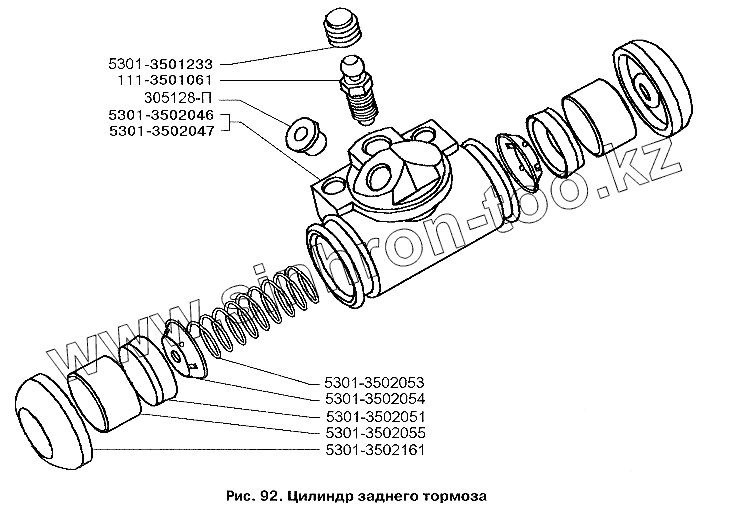 5301-3501233
111-3501061
305128-П
5301-3502046
5301-3502047

www.sinhron-too.kz

5301-3502053
5301-3502054
5301-3502051
5301-3502055
5301-3502161

Рис. 92. Цилиндр заднего тормоза