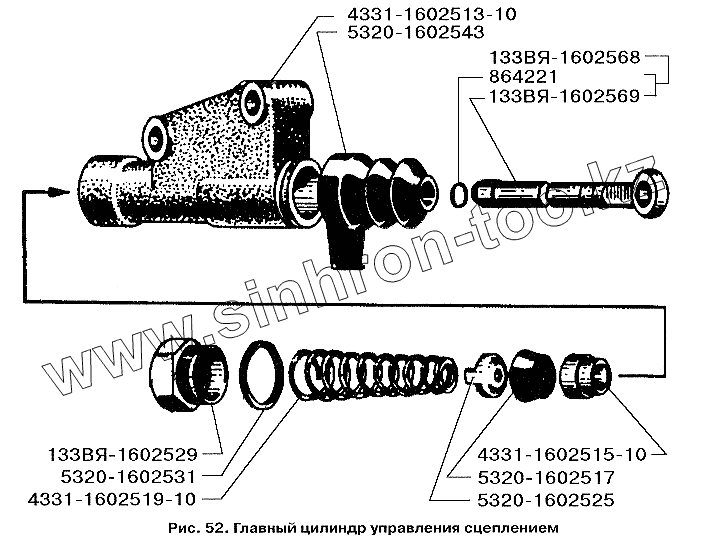 4331-1602513-10
5320-1602543
133ВЯ-1602568
864221
133ВЯ-1602569

www.sinhron-too.kz

133ВЯ-1602529
5320-1602531
4331-1602519-10
4331-1602515-10
5320-1602517
5320-1602525

Рис. 52. Главный цилиндр управления сцеплением