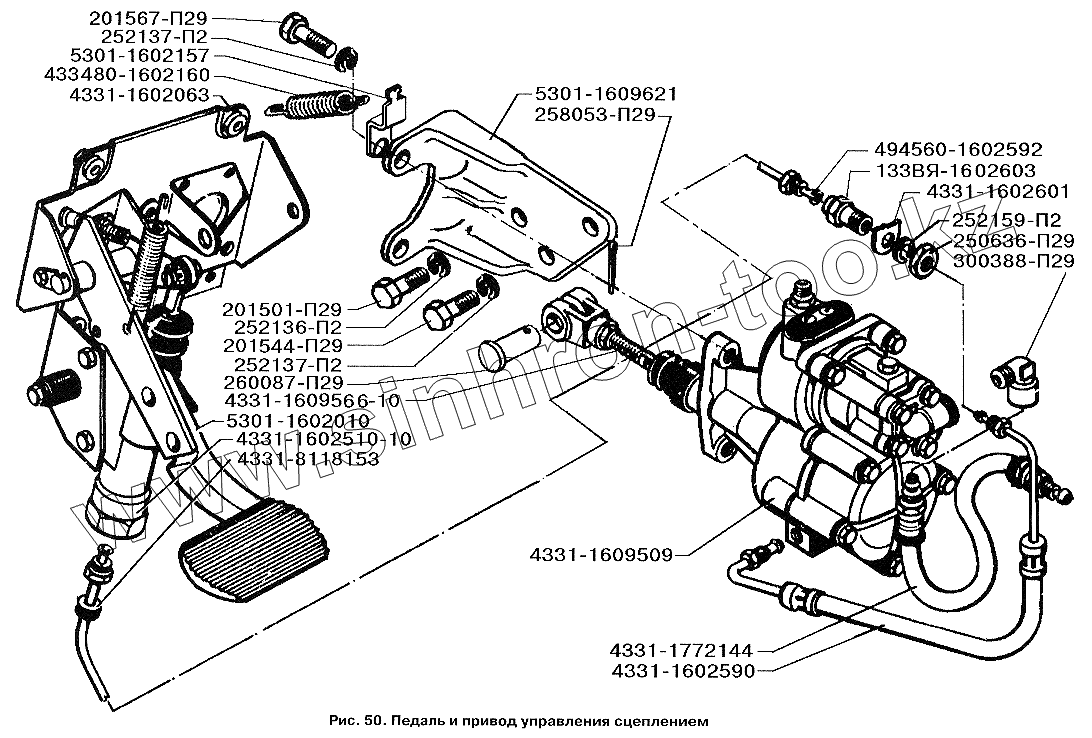 201567-П29
252137-П2
5301-1602157
433480-1602160
4331-1602063
5301-1609621
258053-П29
494560-1602592
133ВЯ-1602603
4331-1602601
252159-П2
250636-П29
300388-П29
201501-П29
252136-П2
201544-П29
252137-П2
260087-П29
4331-1609566-10
5301-1602010
4331-1602510-10
4331-8118153
4331-1609509
4331-1772144
4331-1602590
www.sinhron-too.kz
Рис. 50. Педаль и привод управления сцеплением