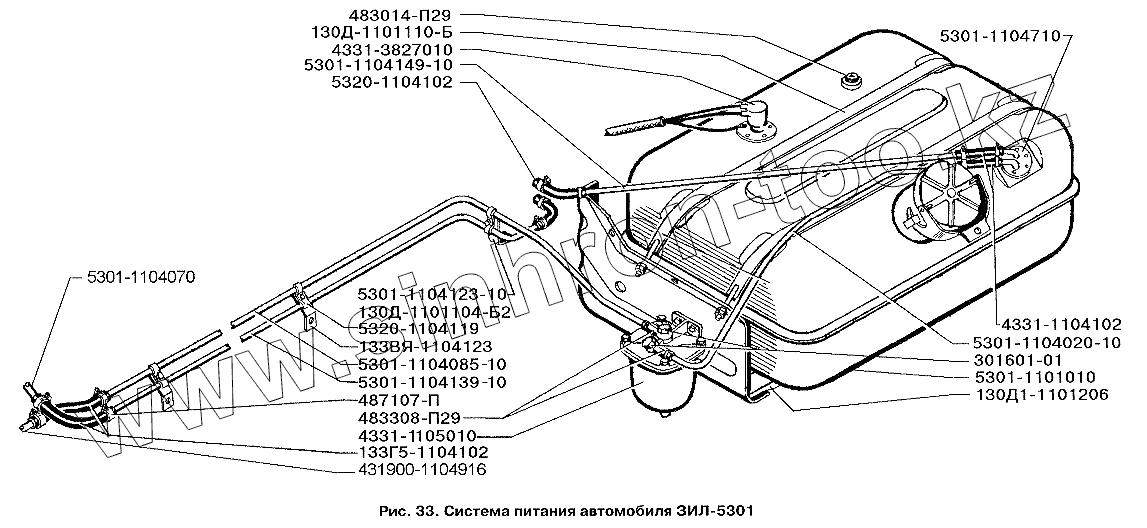 483014-П29
130Д-1101110-Б
4331-3827010
5301-1104149-10
5320-1104102
5301-1104710
5301-1104070
5301-1104123-10
130Д-1101104-Б2
5320-1104119
133ВЯ-1104123
5301-1104085-10
5301-1104139-10
487107-П
483308-П29
4331-1105010
133Г5-1104102
431900-1104916
4331-1104102
5301-1104020-10
301601-01
5301-1101010
130Д1-1101206
www.sinhron-too.kz

Рис. 33. Система питания автомобиля ЗИЛ-5301