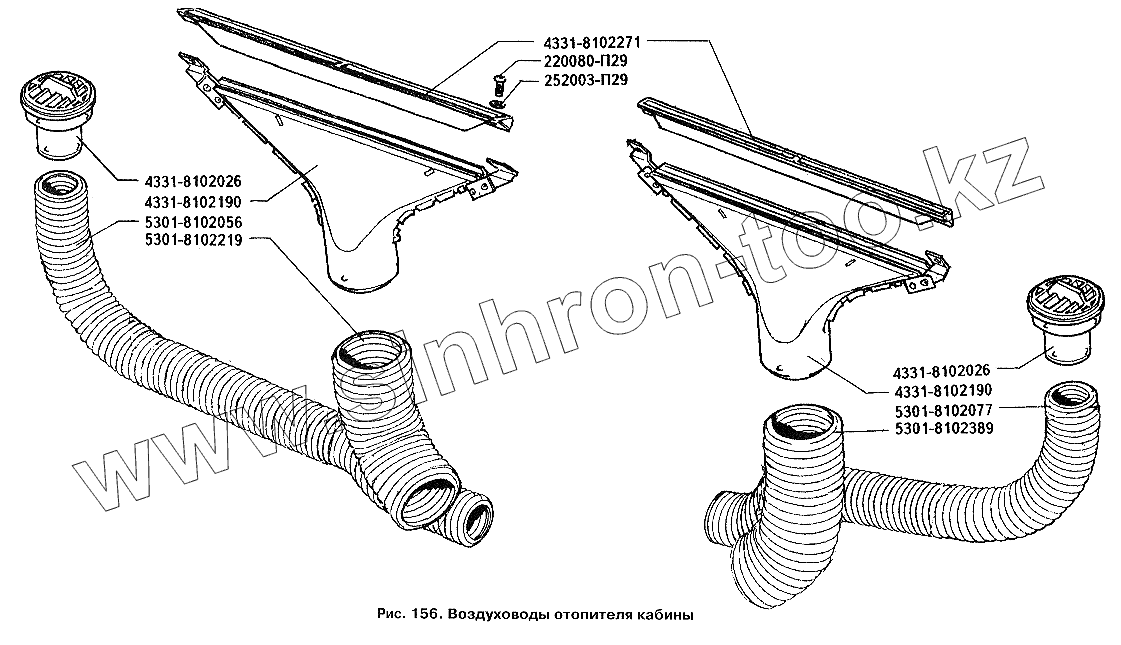 4331-8102271
220080-П29
252003-П29
4331-8102026
4331-8102190
5301-8102056
5301-8102219
4331-8102026
4331-8102190
5301-8102077
5301-8102389
www.sinhron-too.kz
Рис. 156. Воздуховоды отопителя кабины