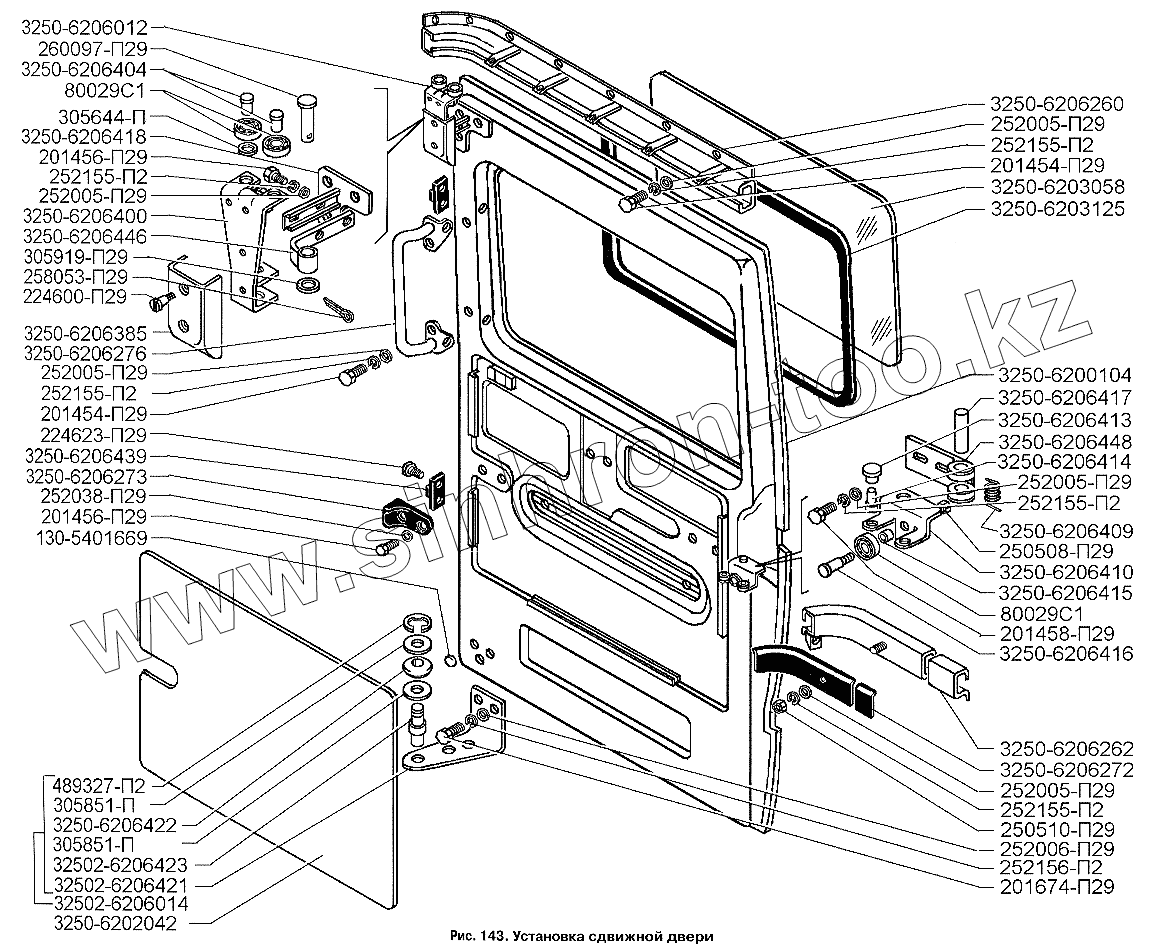 3250-6206012
260097-П29
3250-6206404
80029С1
305644-П
3250-6206418
201456-П29
252155-П2
252005-П29
3250-6206400
3250-6206446
305919-П29
258053-П29
224600-П29
3250-6206385
3250-6206276
252005-П29
252155-П2
201454-П29
224623-П29
3250-6206439
3250-6206273
252038-П29
201456-П29
130-5401669
489327-П2
305851-П
3250-6206422
305851-П
32502-6206423
32502-6206421
32502-6206014
3250-6202042

3250-6206260
252005-П29
252155-П2
201454-П29
3250-6203058
3250-6203125
3250-6200104
3250-6206417
3250-6206413
3250-6206448
3250-6206414
252005-П29
252155-П2
3250-6206409
250508-П29
3250-6206410
3250-6206415
80029С1
201458-П29
3250-6206416
3250-6206262
3250-6206272
252005-П29
252155-П2
250510-П29
252006-П29
252156-П2
201674-П29

www.sinkron-too.kz

Рис. 143. Установка сдвижной двери