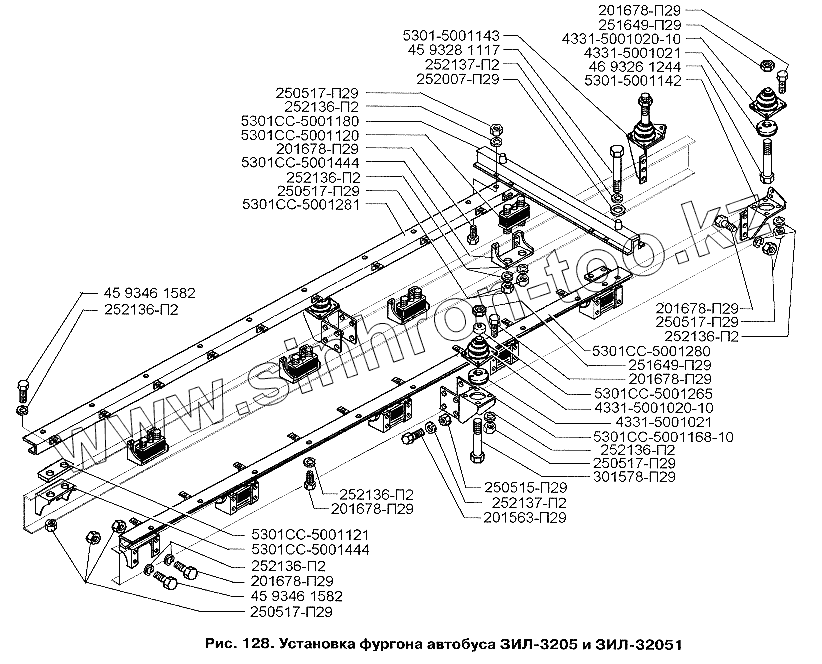 201678-П29
251649-П29
4331-5001020-10
4331-5001021
46 9326 1244
5301-5001142

5301-5001143
45 9328 1117
252137-П2
252007-П29

250517-П29
252136-П2
5301СС-5001180
5301СС-5001120
201678-П29
5301СС-5001444
252136-П2
250517-П29
5301СС-5001281

45 9346 1582
252136-П2

201678-П29
250517-П29
252136-П2

5301СС-5001280
251649-П29
201678-П29
5301СС-5001265
4331-5001020-10
4331-5001021
5301СС-5001168-10
252136-П2
250517-П29
301578-П29

250515-П29
252137-П2
201563-П29

252136-П2
201678-П29

5301СС-5001121
5301СС-5001444
252136-П2
201678-П29
45 9346 1582
250517-П29

www.sinhron-too.kz

Рис. 128. Установка фургона автобуса ЗИЛ-3205 и ЗИЛ-32051