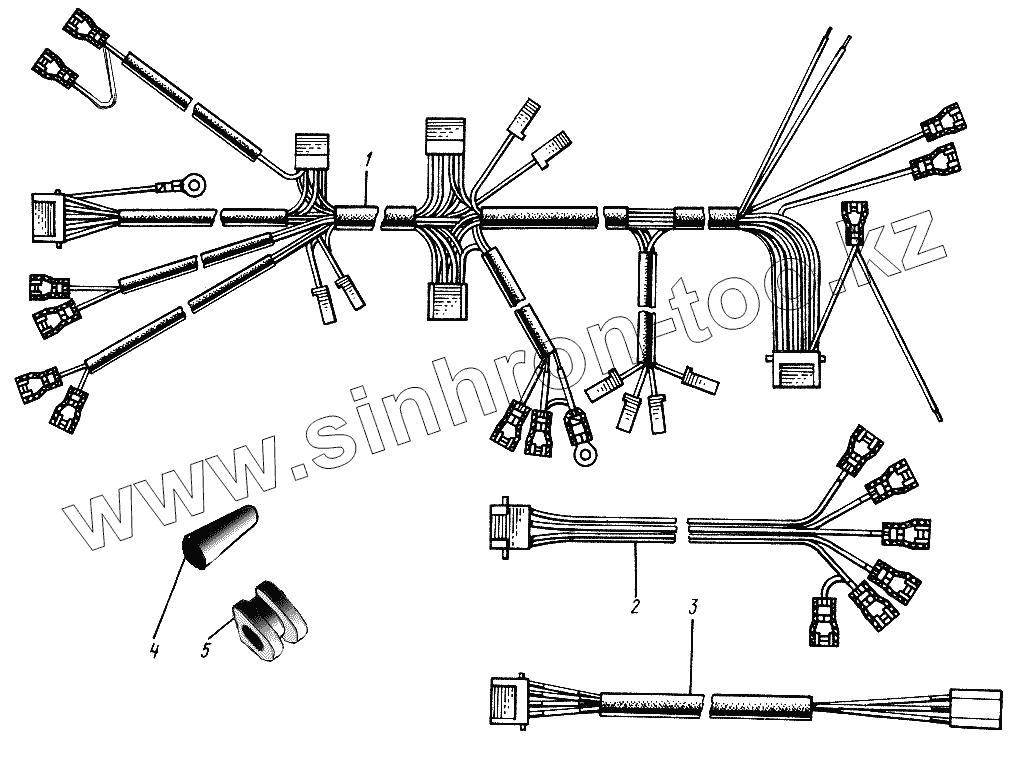 1

www.sinhron-too.kz

2

3

4

5