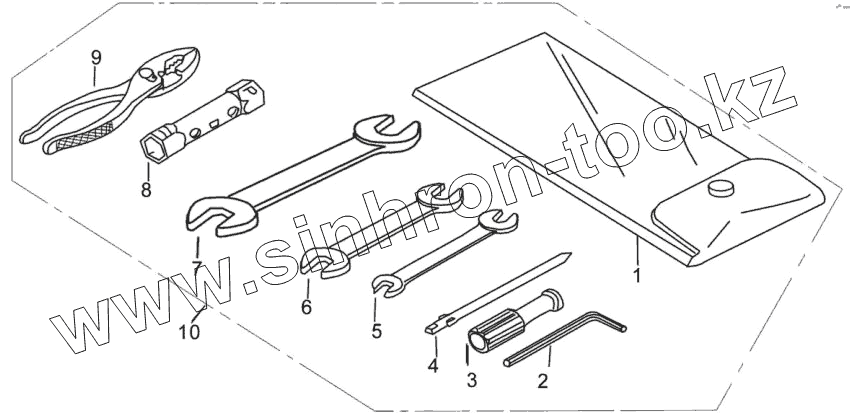 9
8
7
10
6
5
4
3
2
1
www.sinhron-too.kz