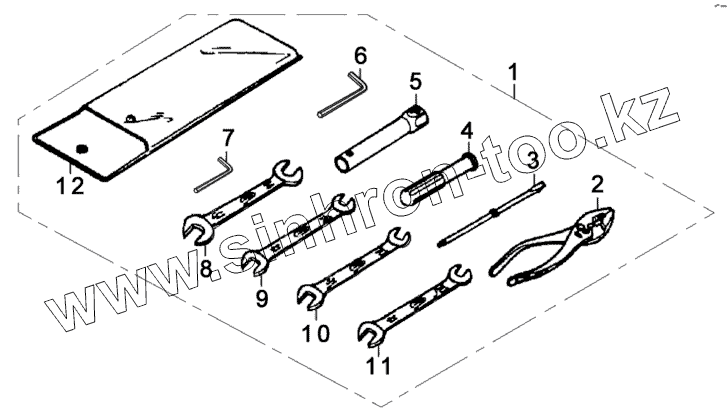 6
5
1
7
4
3
2
12
8
9
10
11
www.sinhron-too.kz