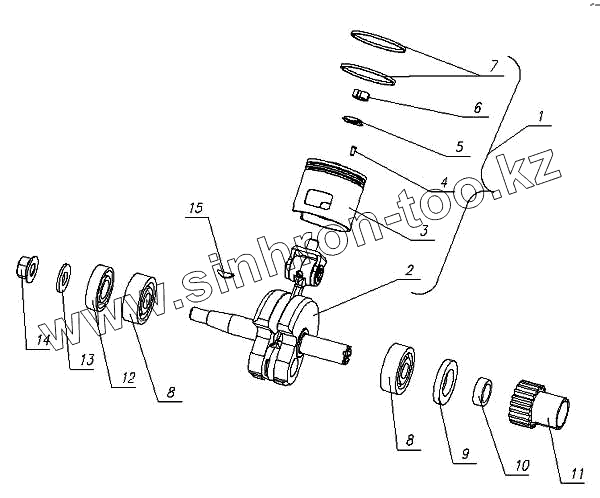 7
6
1
5
4
3
15
2
14
13
12
8
8
9
10
11
www.sinhron-too.kz