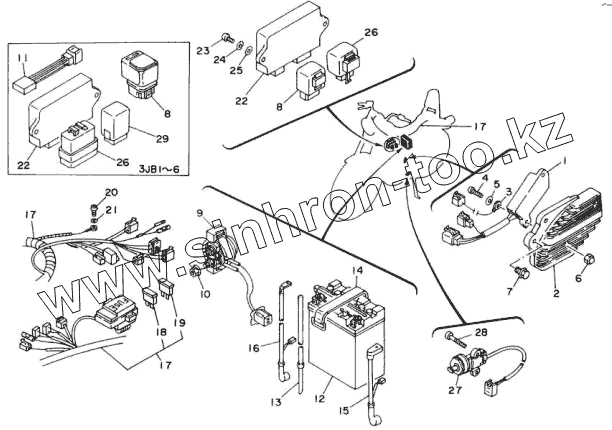 11
8
29
22
26
3JB1~6
23
24
25
22
8
26
17
1
4
5
3
6
7
2
20
21
17
9
10
18
19
17
14
16
13
12
15
28
27
www.sinhron-too.kz