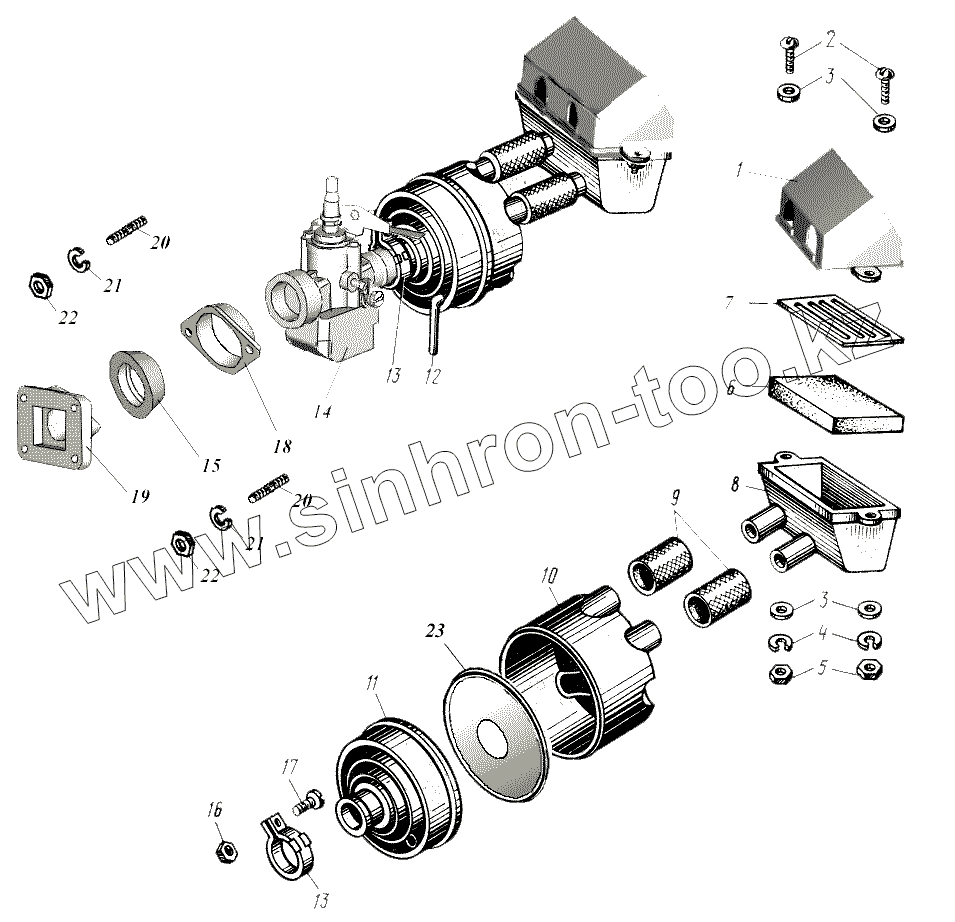 2
3
1
7
6
8
9
10
3
4
5
23
11
17
16
13
20
21
22
14
13
12
18
15
19
20
21
22
www.sinhron-too.kz