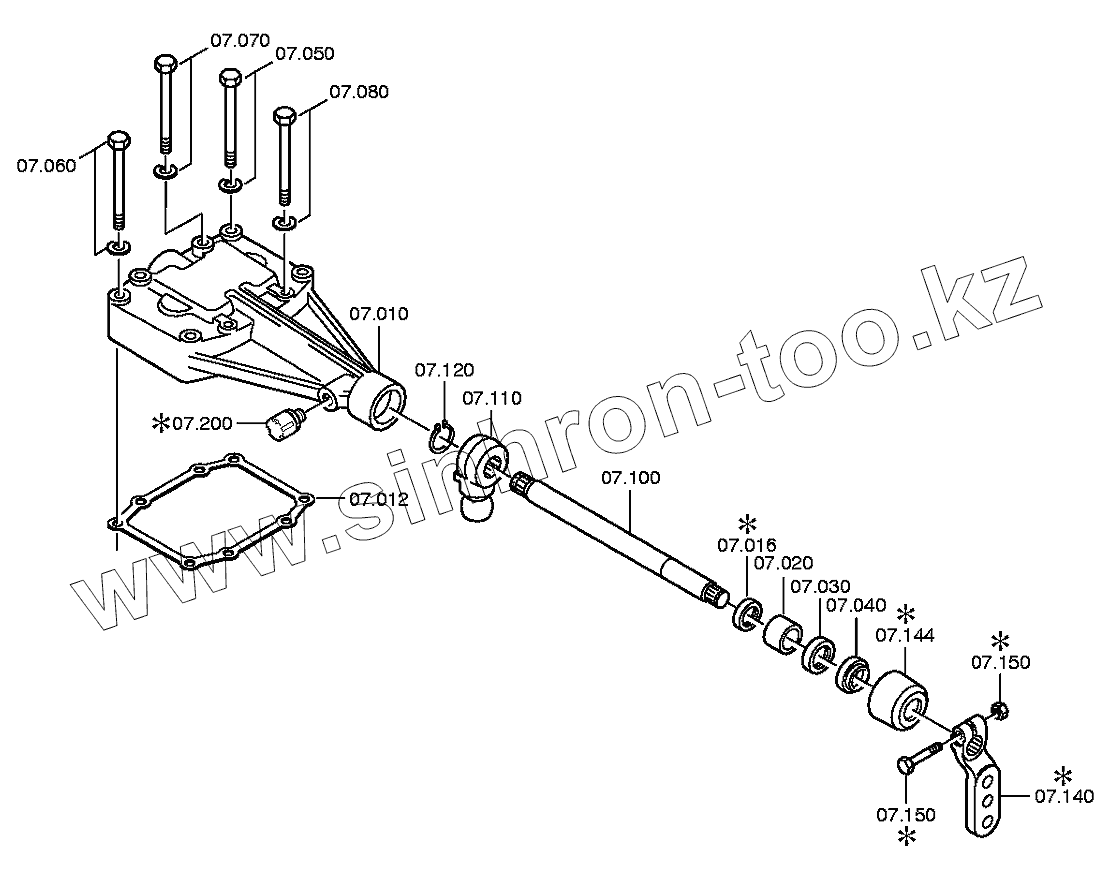 07.070
07.050
07.080
07.060
07.010
07.120
07.110
*07.200
07.012
07.100
*
07.016
07.020
07.030
07.040
*
07.144
*
07.150
07.150
*
*
07.140
www.sinhron-too.kz