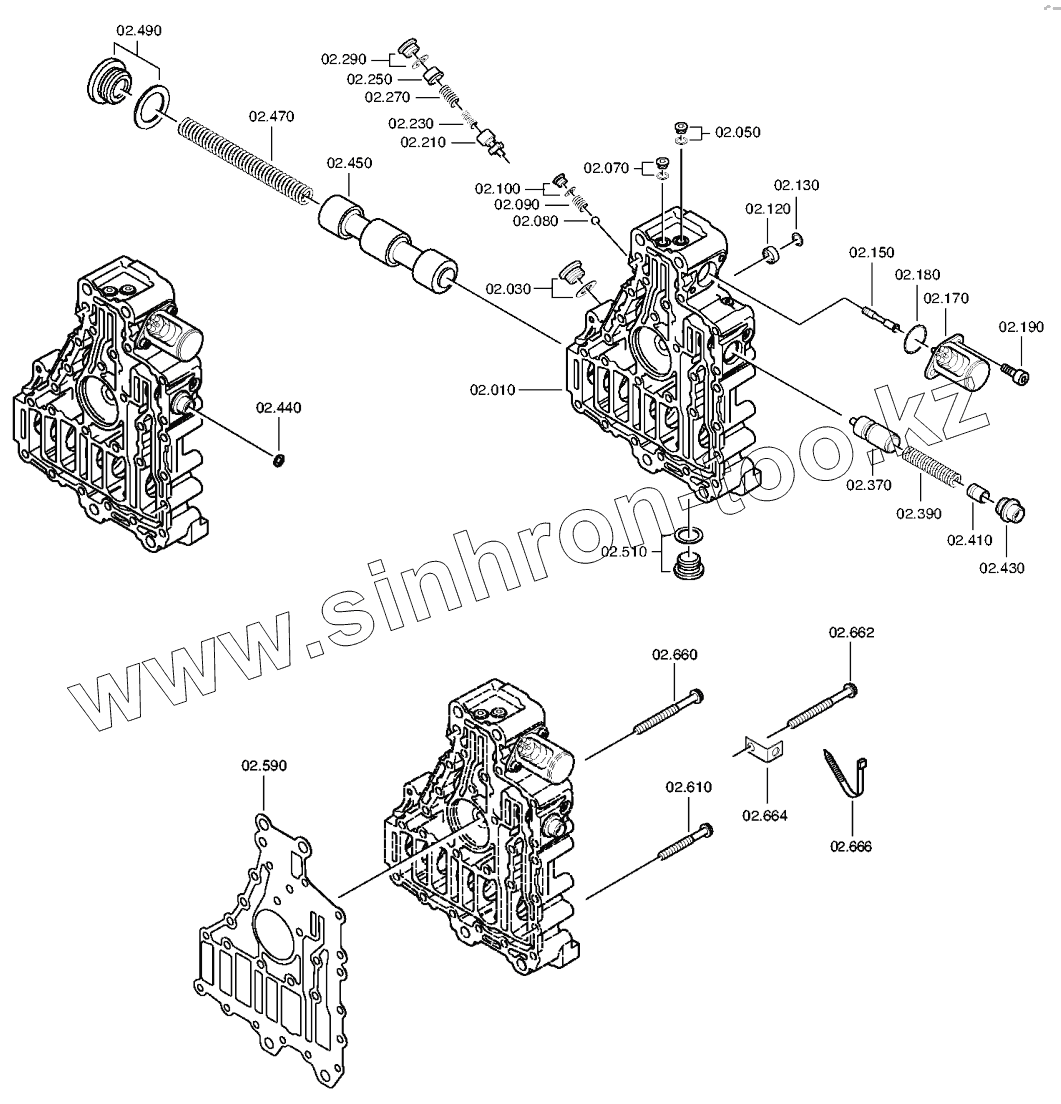 02.490
02.290
02.250
02.270
02.230
02.210
02.470
02.450
02.050
02.070
02.100
02.090
02.080
02.130
02.120
02.030
02.150
02.180
02.170
02.190
02.010
02.440
02.370
02.390
02.410
02.430
02.510
www.sinhron-too.kz
02.660
02.662
02.590
02.610
02.664
02.666