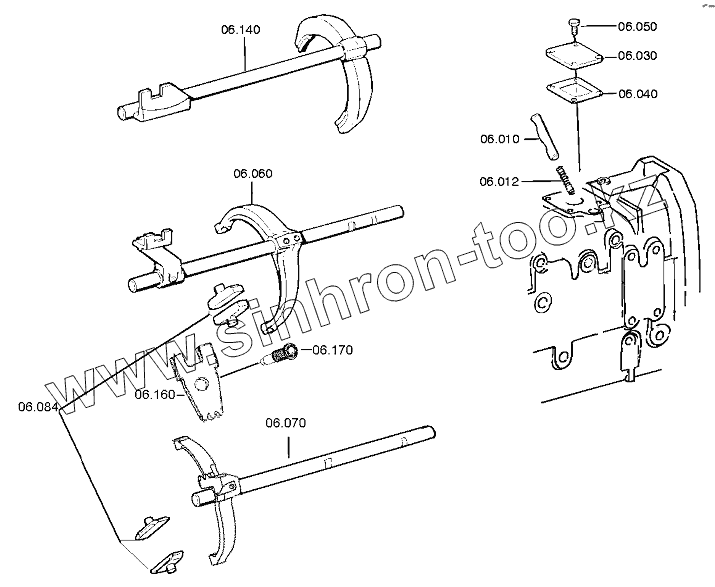 06.140
06.050
06.030
06.040
06.010
06.012
06.060
06.170
06.160
06.084
06.070
www.sinhron-too.kz