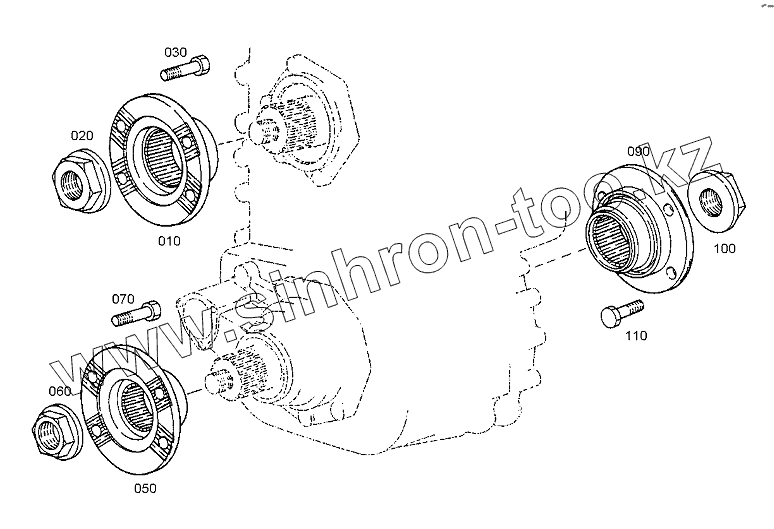 030
020
010
090
100
110
070
060
050
www.sinhron-too.kz