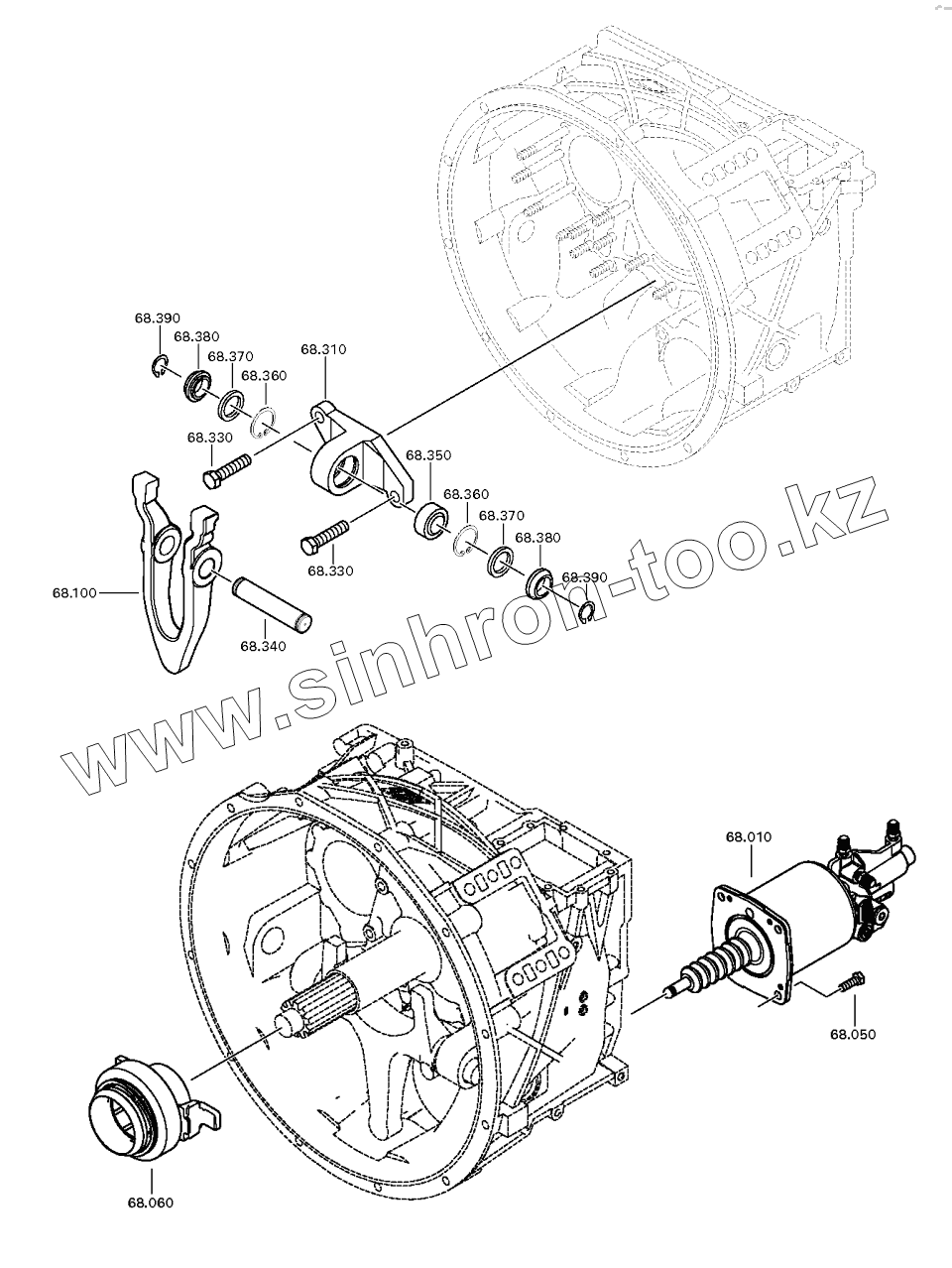 68.390
68.380
68.370
68.360
68.310
68.330
68.350
68.360
68.370
68.380
68.390
68.330
68.100
68.340
www.sinhron-too.kz
68.010
68.050
68.060