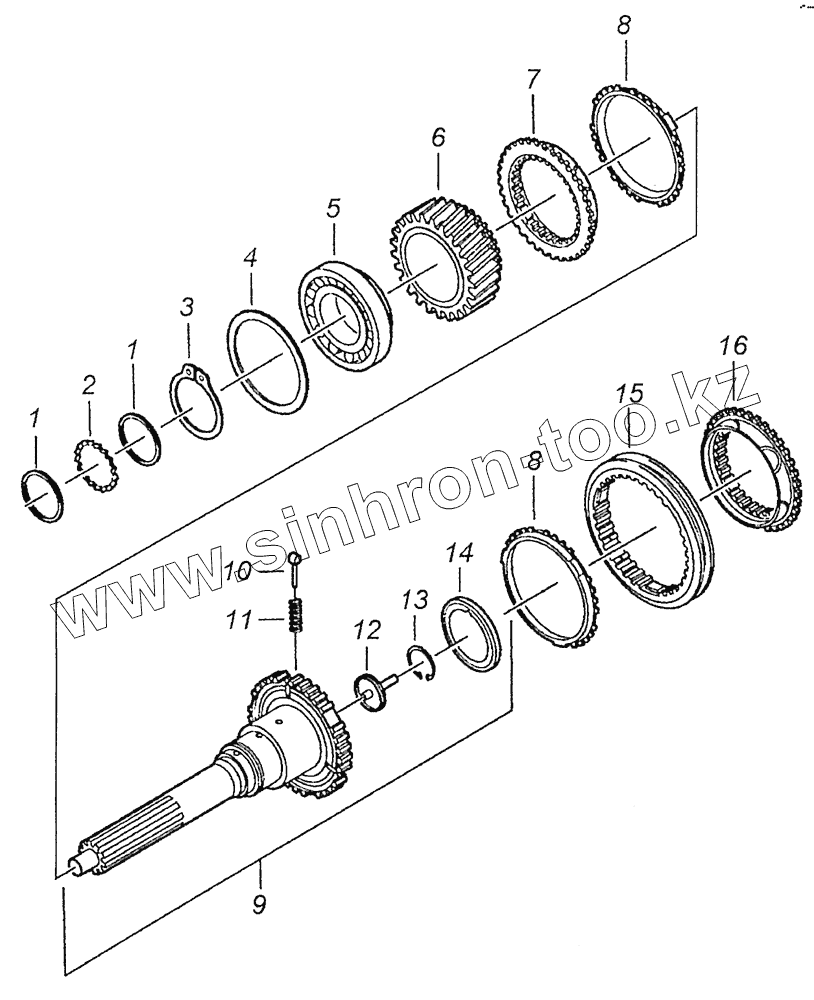 8
7
6
5
4
3
1
2
1
16
15
8
14
13
12
10
11
9
www.sinhron-too.kz