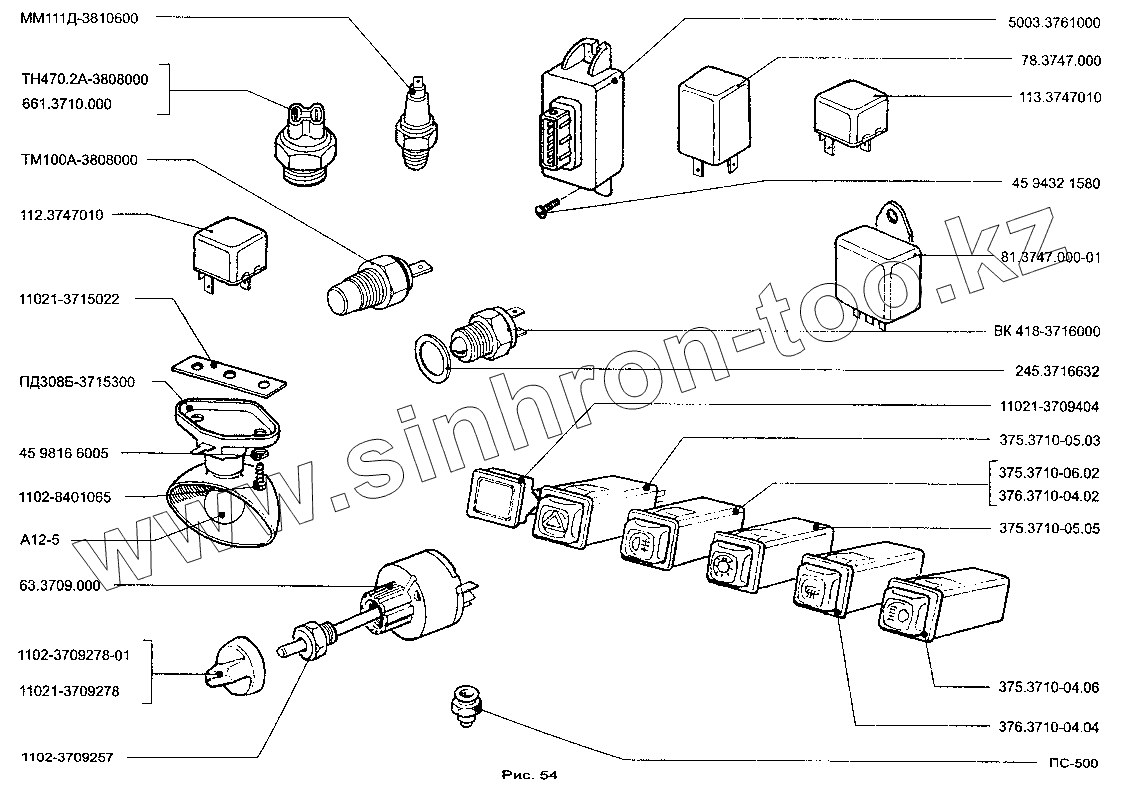 ММ111Д-3810600
ТН470.2А-3808000
661.3710.000
ТМ100А-3808000
112.3747010
11021-3715022
ПД308Б-3715300
45 9816 6005
1102-8401065
А12-5
63.3709.000
1102-3709278-01
11021-3709278
1102-3709257
5003.3761000
78.3747.000
113.3747010
45 9432 1580
81.3747.000-01
ВК 418-3716000
245.3716632
11021-3709404
375.3710-05.03
375.3710-06.02
376.3710-04.02
375.3710-05.05
375.3710-04.06
376.3710-04.04
ПС-500
Рис. 54
www.sinhron-too.kz