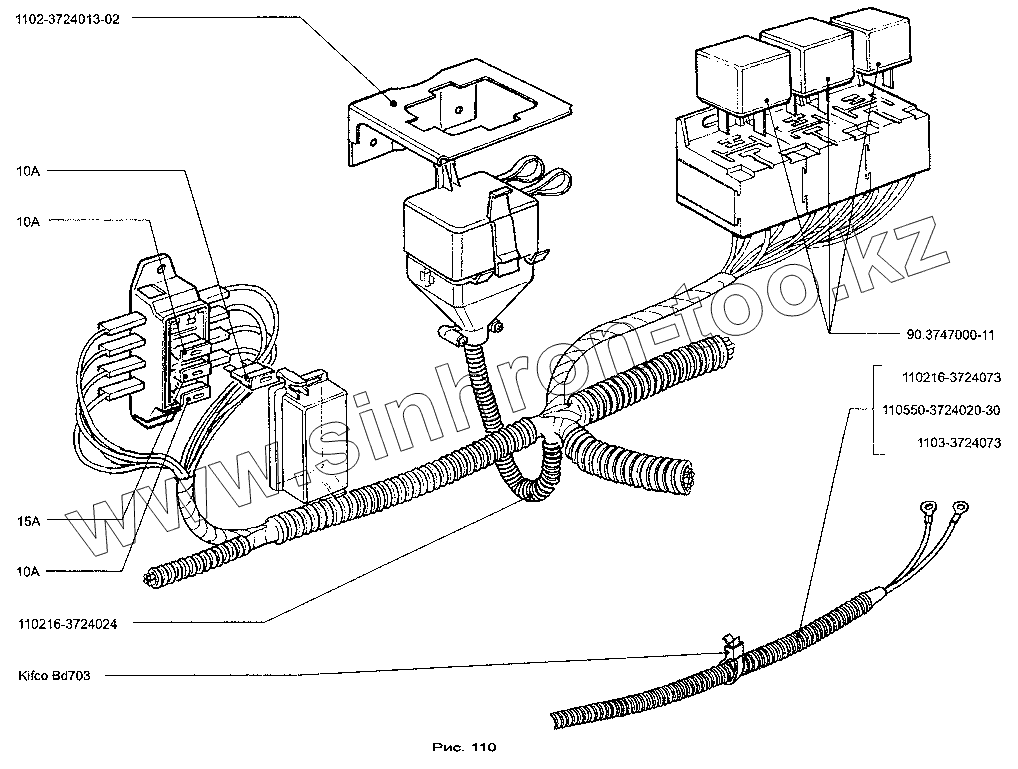 1102-3724013-02

10A

10A

15A

10A

110216-3724024

Kifco Bd703

90.3747000-11

110216-3724073

110550-3724020-30

1103-3724073

www.sinhron-too.kz

Рис. 110