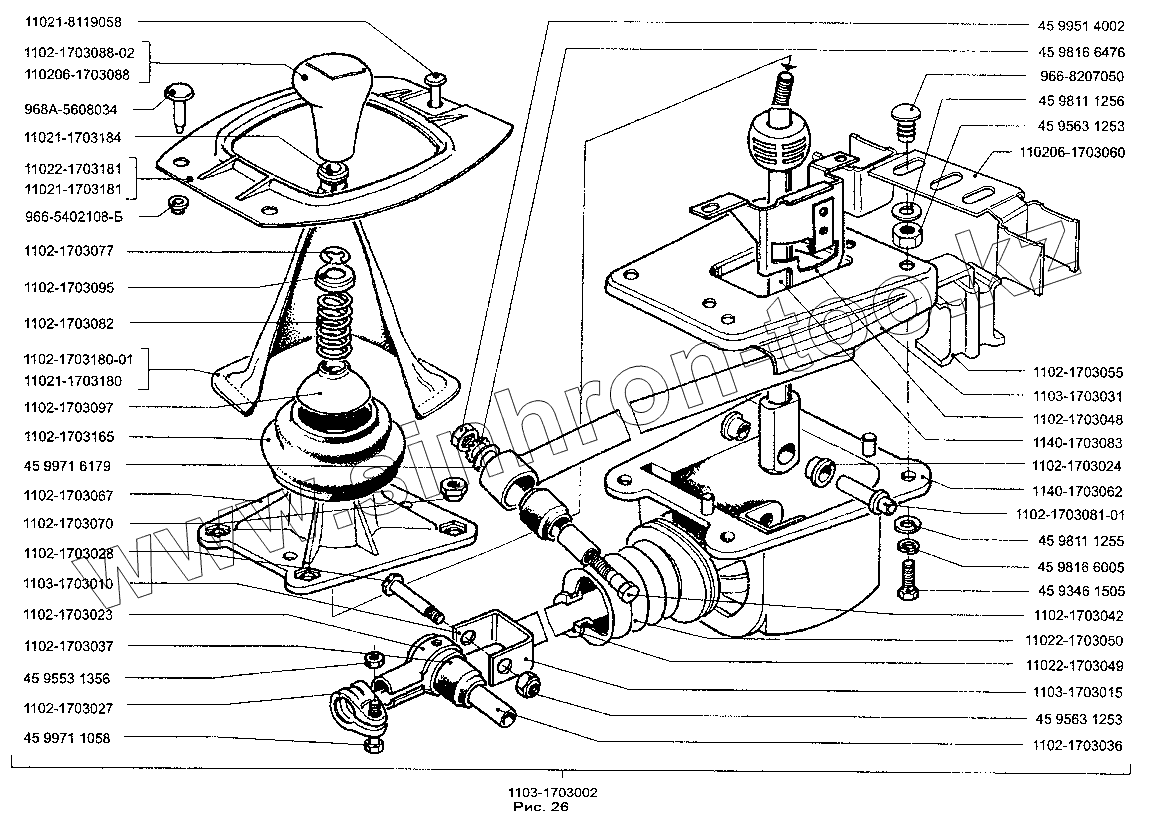 11021-8119058
1102-1703088-02
110206-1703088
968А-5608034
11021-1703184
11022-1703181
11021-1703181
966-5402108-Б
1102-1703077
1102-1703095
1102-1703082
1102-1703180-01
11021-1703180
1102-1703097
1102-1703165
45 9971 6179
1102-1703067
1102-1703070
1102-1703028
1103-1703010
1102-1703023
1102-1703037
45 9553 1356
1102-1703027
45 9971 1058

45 9951 4002
45 9816 6476
966-8207050
45 9811 1256
45 9563 1253
110206-1703060
1102-1703055
1103-1703031
1102-1703048
1140-1703083
1102-1703024
1140-1703062
1102-1703081-01
45 9811 1255
45 9816 6005
45 9346 1505
1102-1703042
11022-1703050
11022-1703049
1103-1703015
45 9563 1253
1102-1703036

www.sinhron-to.kz

1103-1703002
Рис. 26