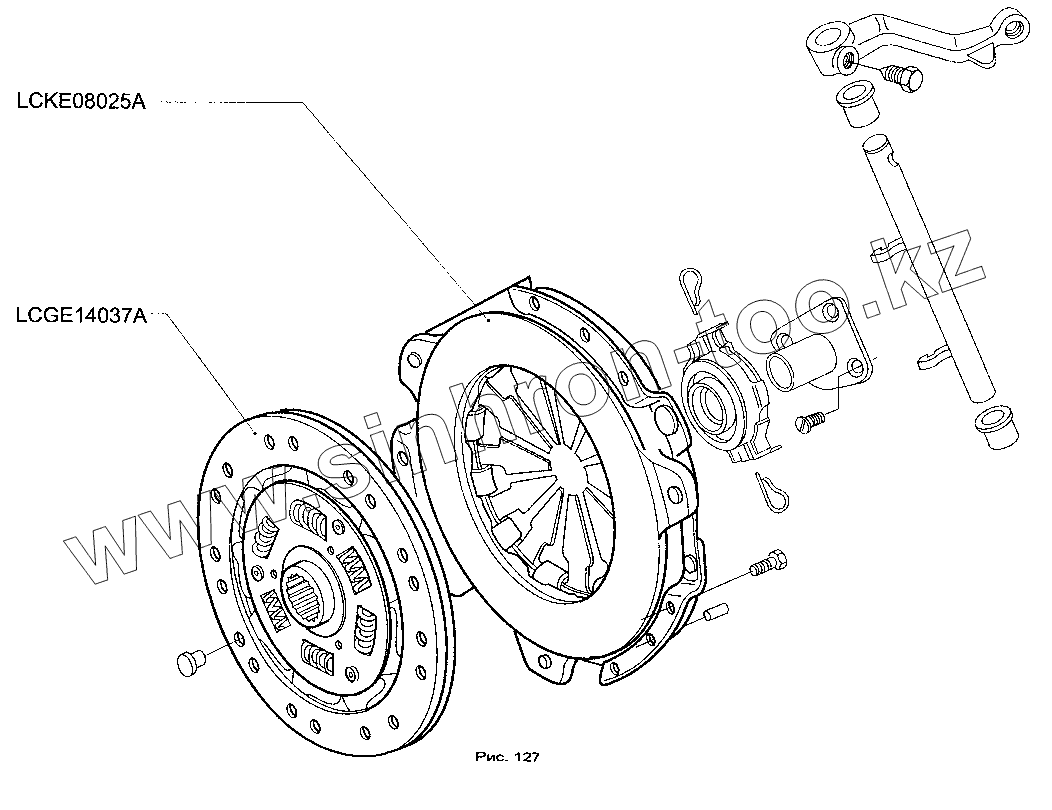 LCKE08025A

LCGE14037A

www.sinhron-too.kz

Рис. 127