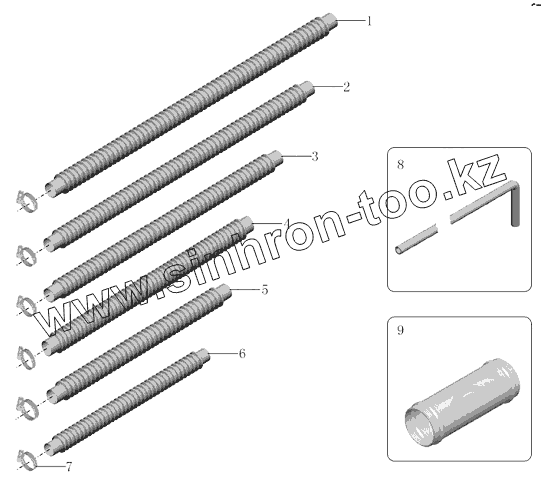 1
2
3
4
5
6
7
8
9
www.sinhron-too.kz