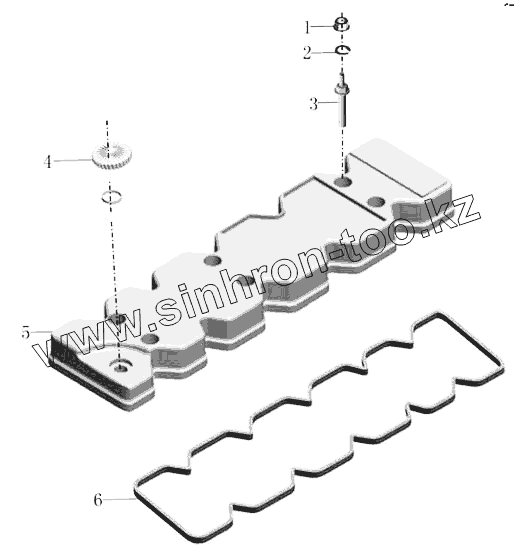 1
2
3
4
5
6
www.sinhron-too.kz