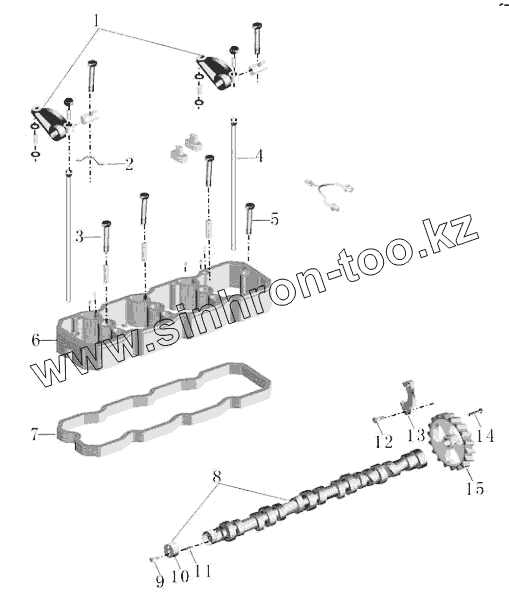 1
2
4
5
3
6
www.sinhron-too.kz
7
12
13
14
15
8
9
10
11