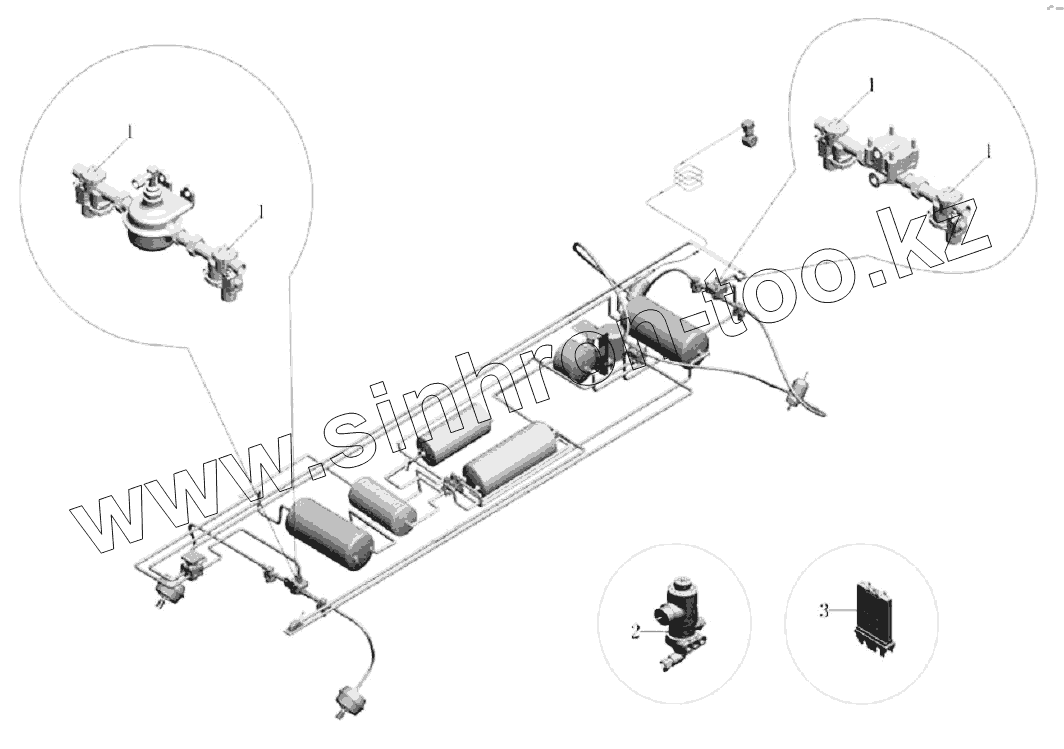 1
1
1
1
www.sinhron-too.kz
2
3